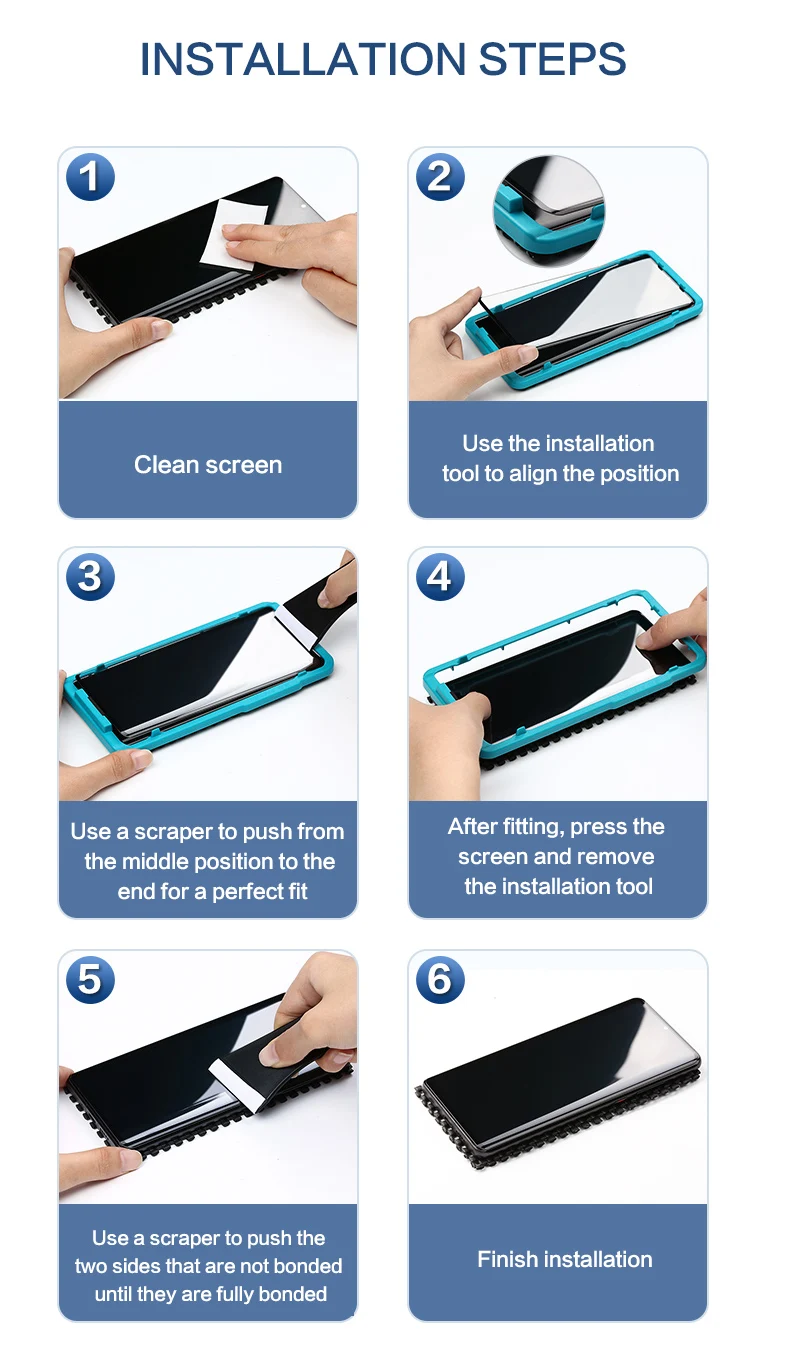 INSTALLATION STEPS

1

Clean screen

2

Use the installation tool to align the position

3

Use a scraper to push from the middle position to the end for a perfect fit

4

After fitting, press the screen and remove the installation tool

5

Use a scraper to push the two sides that are not bonded until they are fully bonded

6

Finish installation