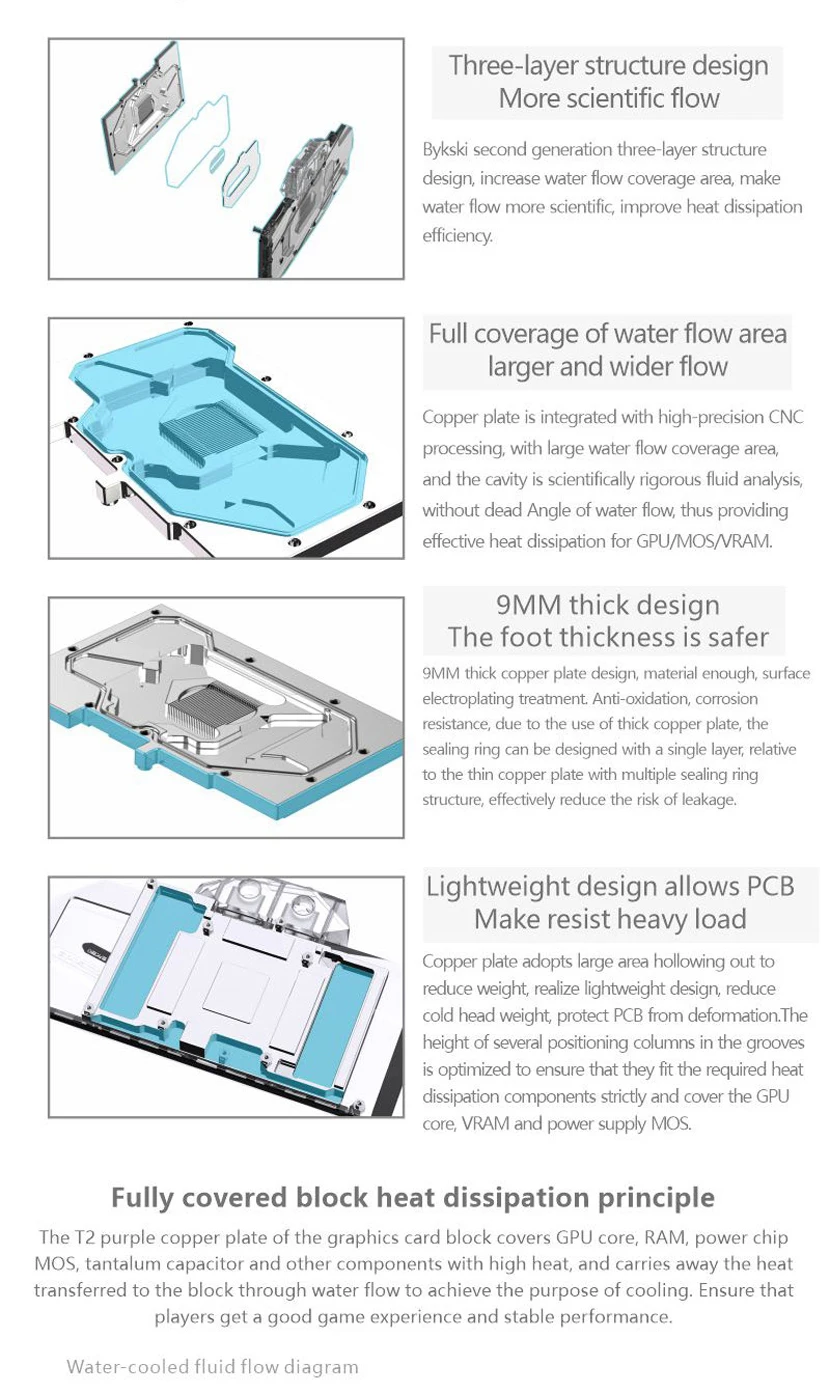 Three-layer structure design
More scientific flow

Bykski second generation three-layer structure design, increase water flow coverage area, make water flow more scientific, improve heat dissipation efficiency.

Full coverage of water flow area
larger and wider flow

Copper plate is integrated with high-precision CNC processing, with large water flow coverage area, and the cavity is scientifically rigorous fluid analysis, without dead Angle of water flow, thus providing effective heat dissipation for GPU/MOS/VRAM.

9MM thick design
The foot thickness is safer

9MM thick copper plate design, material enough, surface electroplating treatment. Anti-oxidation, corrosion resistance, due to the use of thick copper plate, the sealing ring can be designed with a single layer, relative to the thin copper plate with multiple sealing ring structure, effectively reduce the risk of leakage.

Lightweight design allows PCB
Make resist heavy load

Copper plate adopts large area hollowing out to reduce weight, realize lightweight design, reduce cold head weight, protect PCB from deformation.The height of several positioning columns in the grooves is optimized to ensure that they fit the required heat dissipation components strictly and cover the GPU core, VRAM and power supply MOS.

Fully covered block heat dissipation principle

The T2 purple copper plate of the graphics card block covers GPU core, RAM, power chip MOS, tantalum capacitor and other components with high heat, and carries away the heat transferred to the block through water flow to achieve the purpose of cooling. Ensure that players get a good game experience and stable performance.

Water-cooled fluid flow diagram