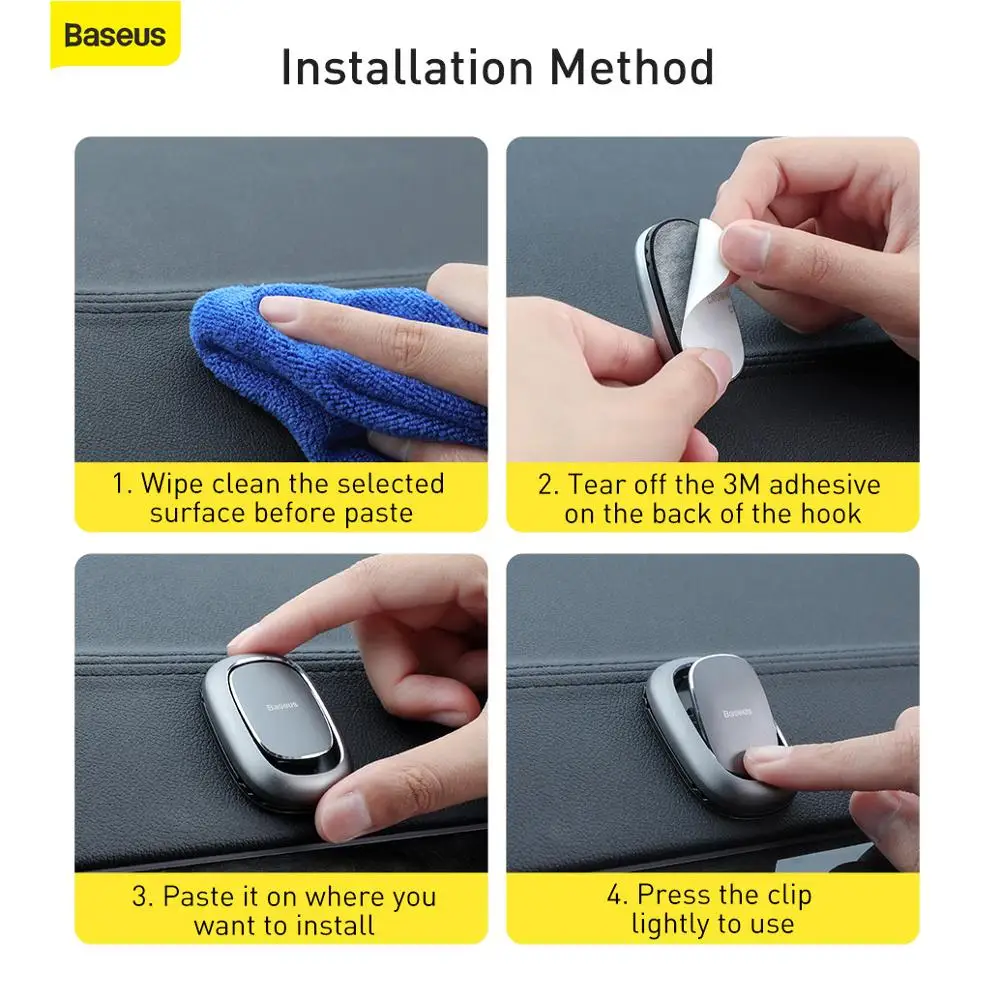 Baseus

Installation Method

1. Wipe clean the selected surface before paste

2. Tear off the 3M adhesive on the back of the hook

Baseus

3. Paste it on where you want to install

Baseus

4. Press the clip lightly to use