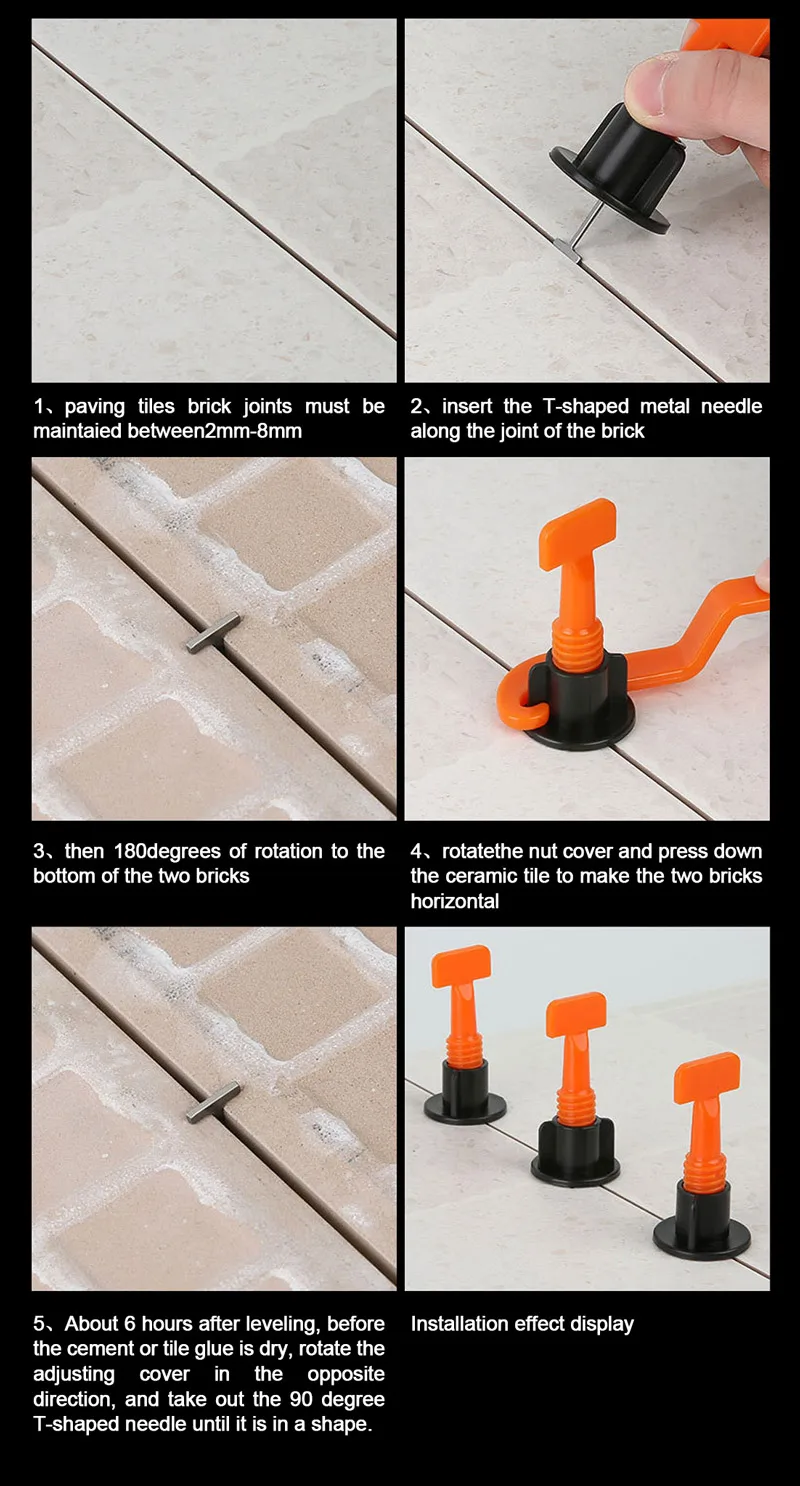 1、paving tiles brick joints must be maintaied between2mm-8mm

2、insert the T-shaped metal needle along the joint of the brick

3、then 180degrees of rotation to the bottom of the two bricks

4、rotatethe nut cover and press down the ceramic tile to make the two bricks horizontal

5、About 6 hours after leveling, before the cement or tile glue is dry, rotate the adjusting cover in the opposite direction, and take out the 90 degree T-shaped needle until it is in a shape.

Installation effect display