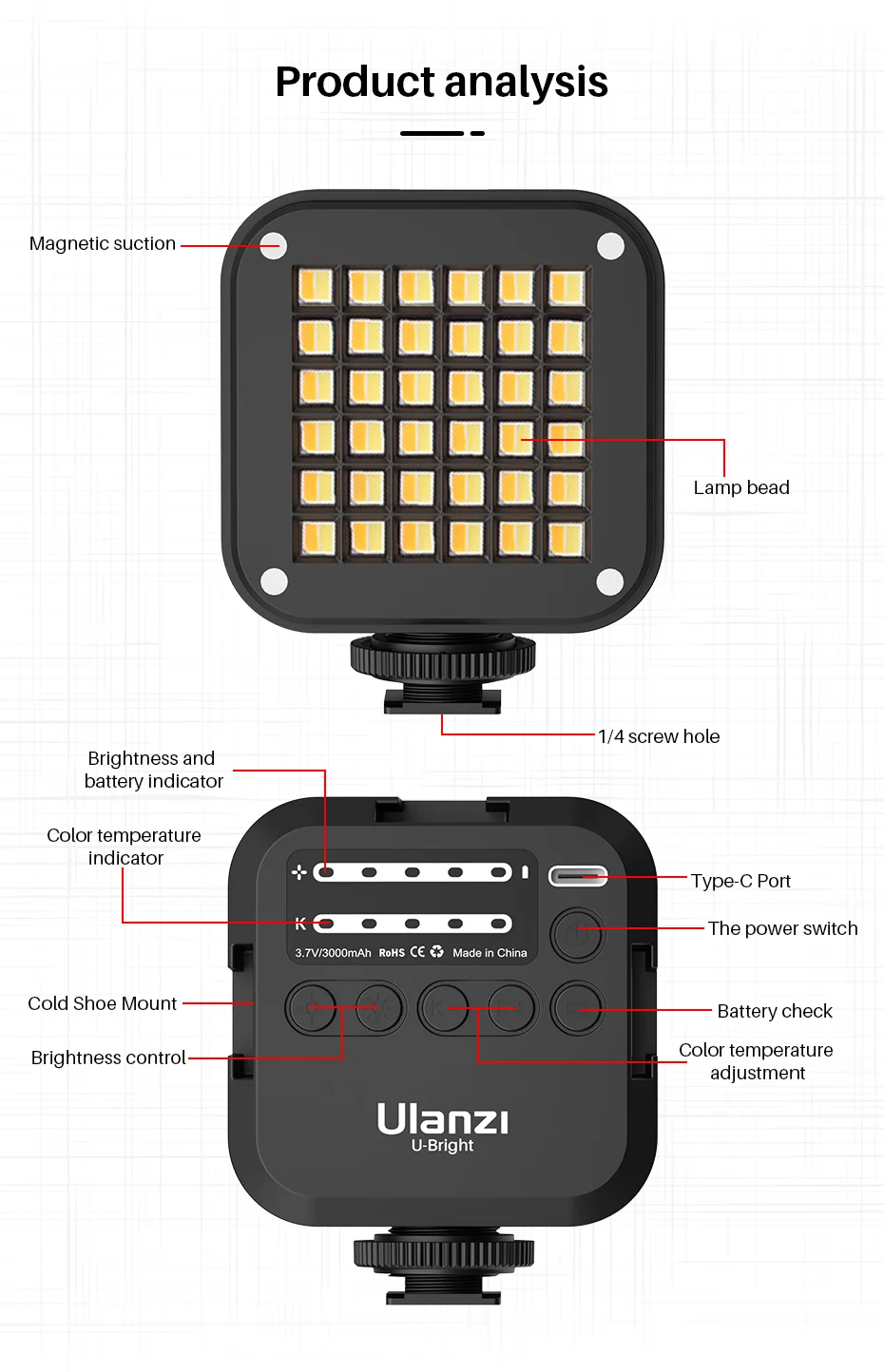 Product analysis

Magnetic suction

Lamp bead

1/4 screw hole

Brightness and battery indicator

Color temperature indicator

K

3.7V/3000mAh RoHS CE Made in China

Type-C Port

The power switch

Cold Shoe Mount

Battery check

Brightness control

Color temperature adjustment

Ulanzi
U-Bright