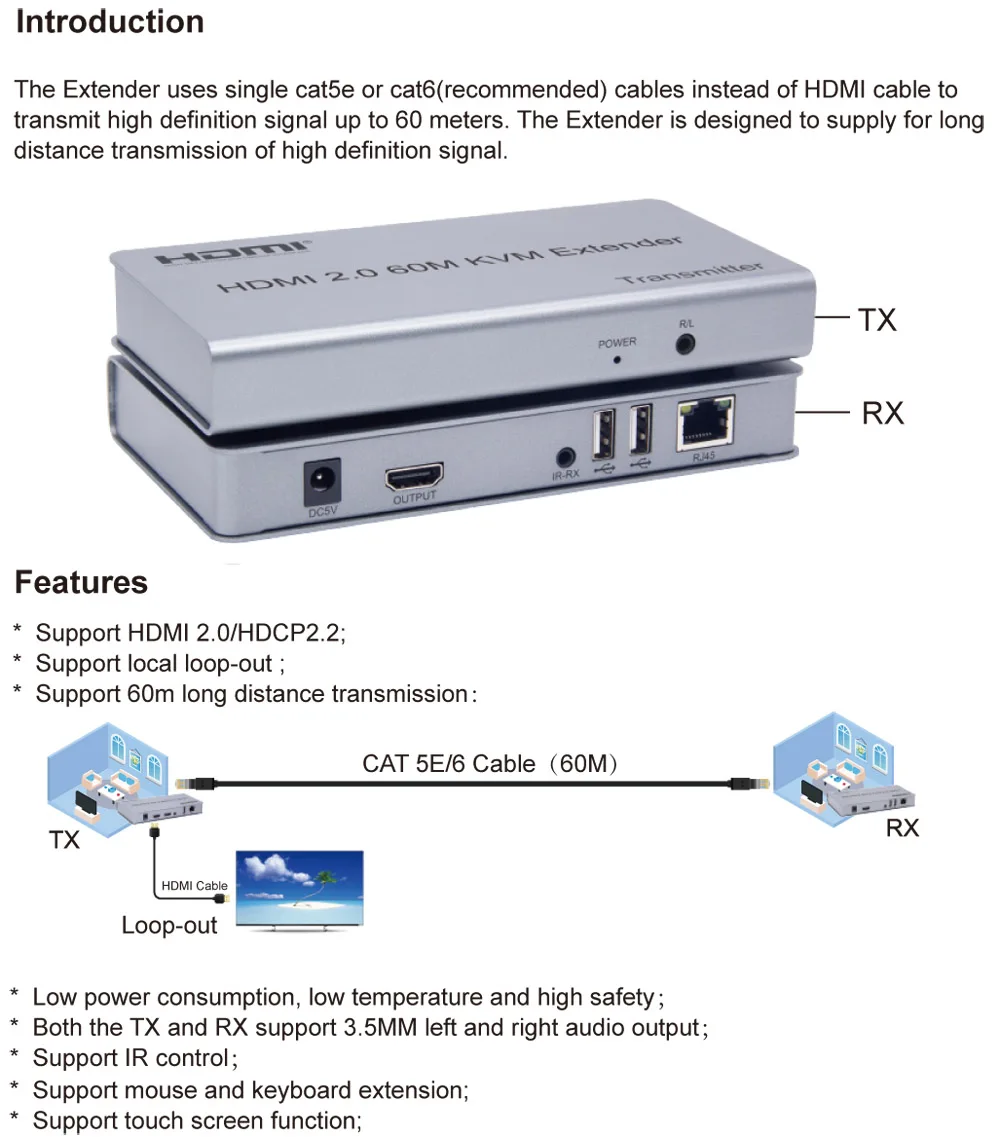 Introduction

The Extender uses single cat5e or cat6(recommended) cables instead of HDMI cable to transmit high definition signal up to 60 meters. The Extender is designed to supply for long distance transmission of high definition signal.

HDMI
HDMI 2.0 60M KVM Extender
Transmitter
POWER
R/L
TX
RX
DC5V
OUTPUT
IR-RX
RJ45

Features

* Support HDMI 2.0/HDCP2.2;
* Support local loop-out ;
* Support 60m long distance transmission:

CAT 5E/6 Cable（60M）
TX
RX
HDMI Cable
Loop-out

* Low power consumption, low temperature and high safety;
* Both the TX and RX support 3.5MM left and right audio output;
* Support IR control;
* Support mouse and keyboard extension;
* Support touch screen function;