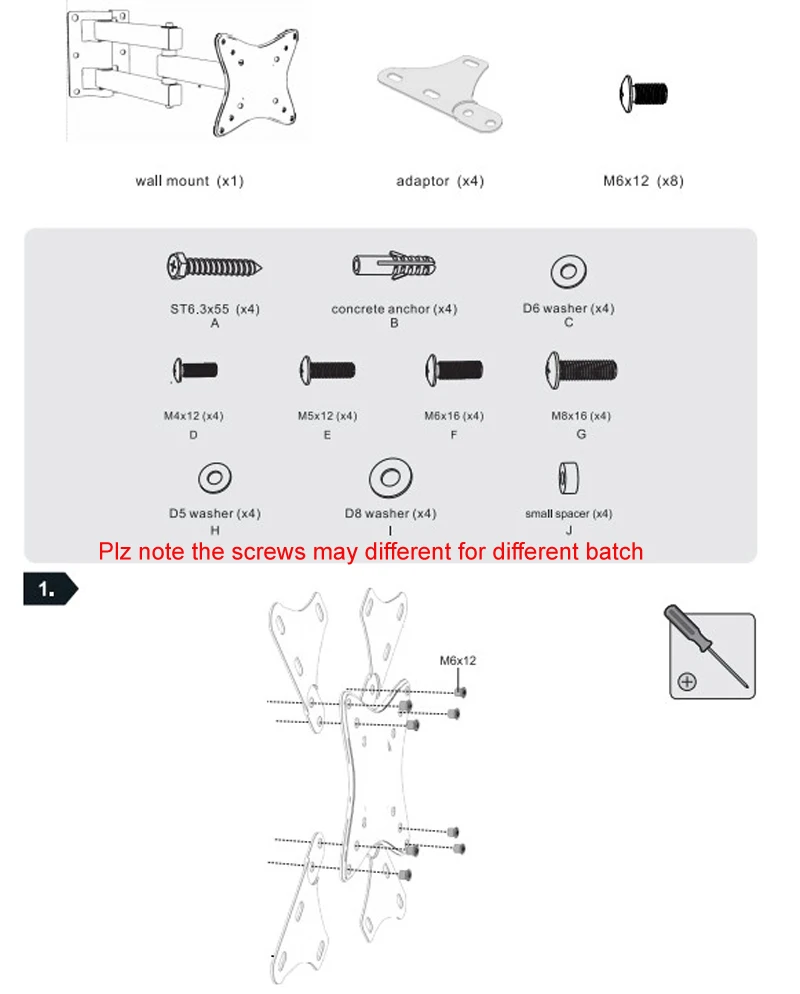 wall mount (x1)

adaptor (x4)

M6x12 (x8)

ST6.3x55 (x4)
A

concrete anchor (x4)
B

D6 washer (x4)
C

M4x12 (x4)
D

M5x12 (x4)
E

M6x16 (x4)
F

M8x16 (x4)
G

D5 washer (x4)
H

D8 washer (x4)
I

small spacer (x4)
J

Plz note the screws may different for different batch

1.

M6x12