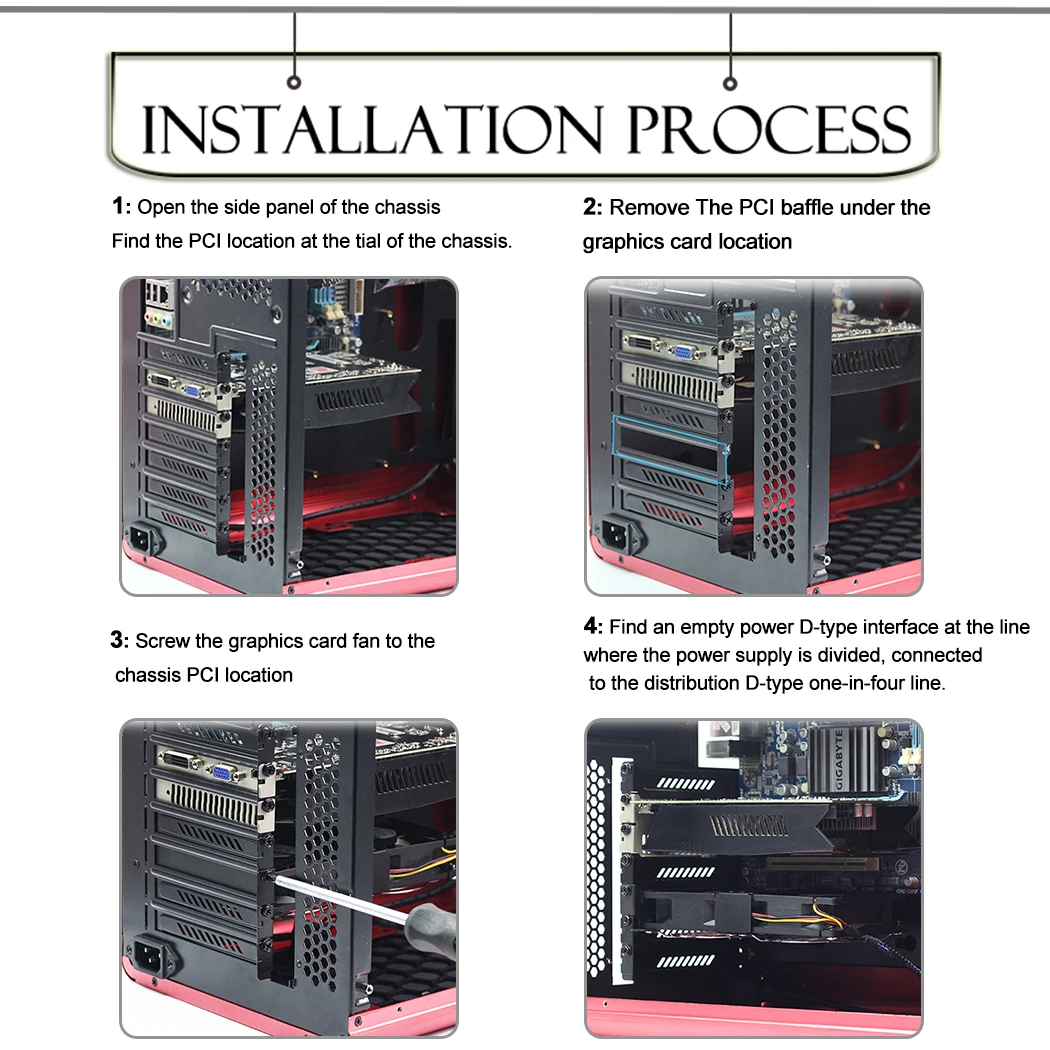 INSTALLATION PROCESS

1: Open the side panel of the chassis
Find the PCI location at the tial of the chassis.

2: Remove The PCI baffle under the graphics card location

3: Screw the graphics card fan to the chassis PCI location

4: Find an empty power D-type interface at the line where the power supply is divided, connected to the distribution D-type one-in-four line.

GIGABYTE