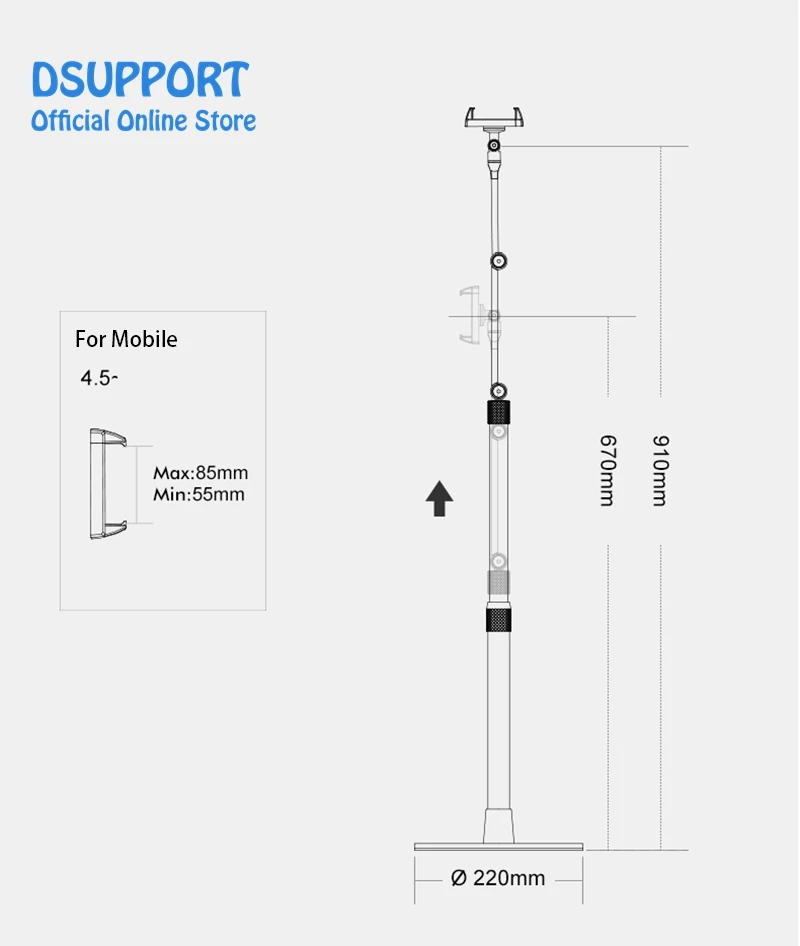 DSUPPORT
Official Online Store

For Mobile
4.5-

Max:85mm
Min:55mm

670mm

910mm

Ø 220mm