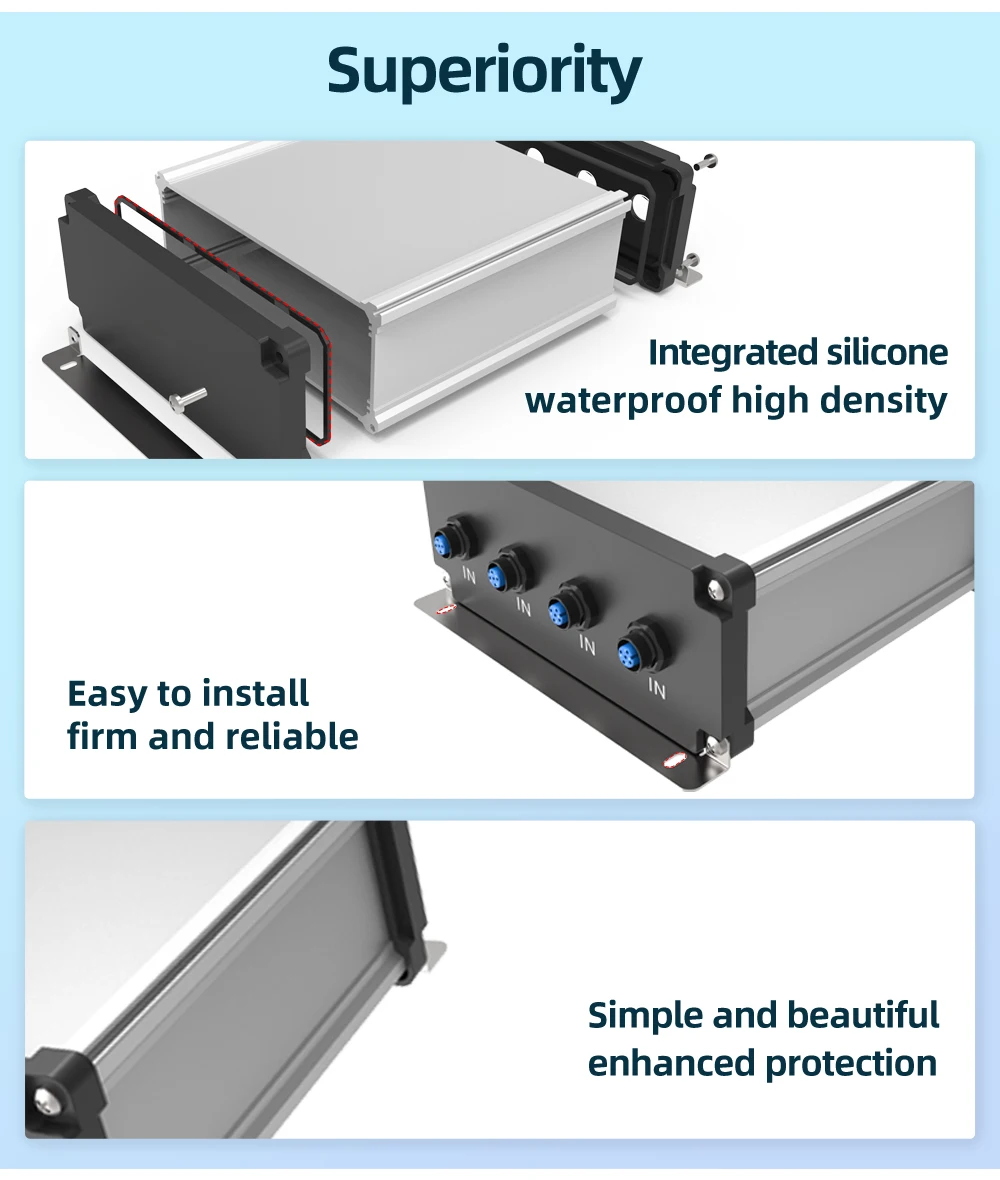 Superiority

Integrated silicone waterproof high density

IN
IN
IN
IN

Easy to install firm and reliable

Simple and beautiful enhanced protection