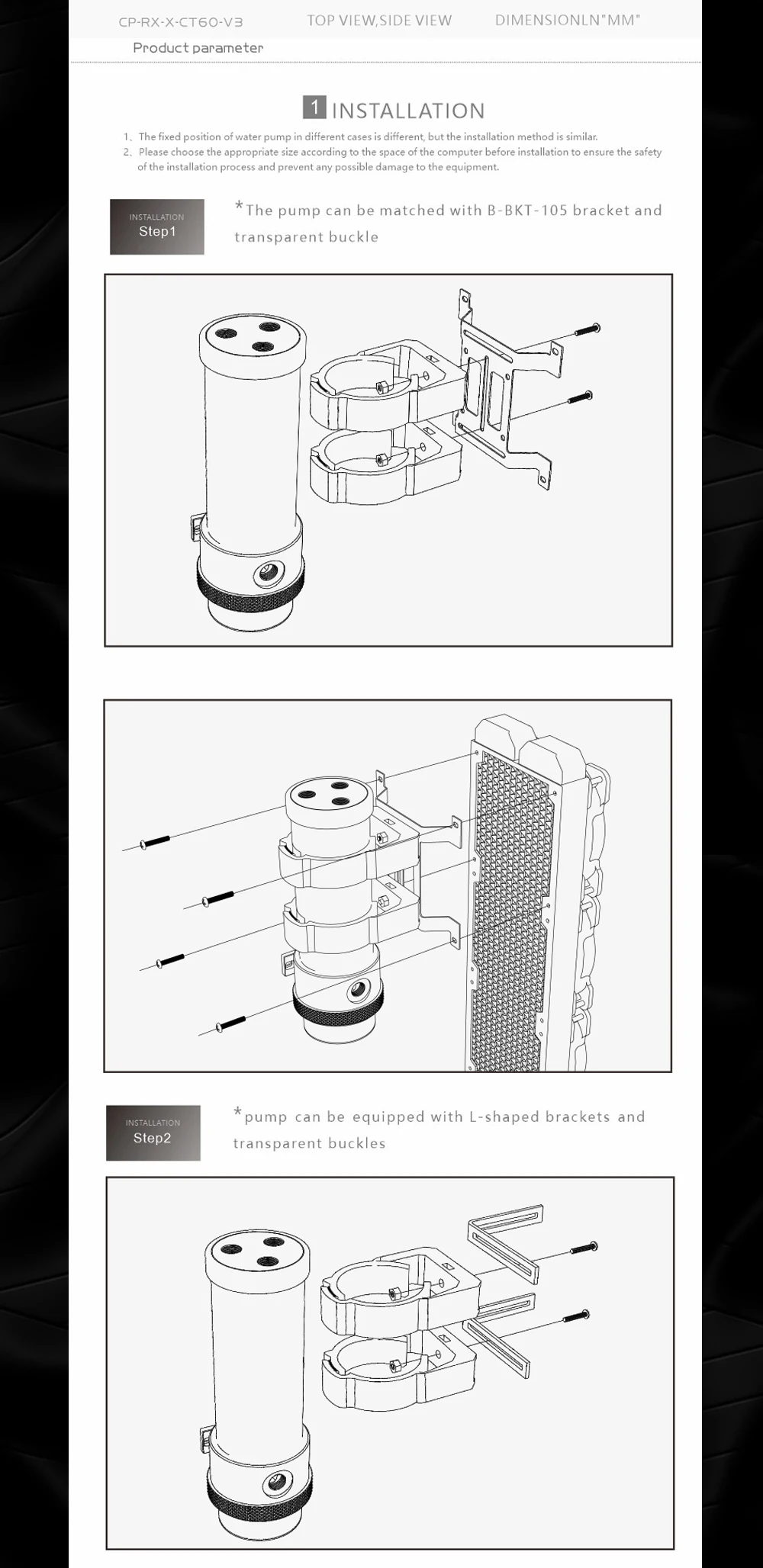 CP-RX-X-CT60-V3 TOP VIEW,SIDE VIEW DIMENSIONLN"MM"

Product parameter

1 INSTALLATION

1. The fixed position of water pump in different cases is different, but the installation method is similar.
2. Please choose the appropriate size according to the space of the computer before installation to ensure the safety of the installation process and prevent any possible damage to the equipment.

INSTALLATION
Step1

*The pump can be matched with B-BKT-105 bracket and transparent buckle

INSTALLATION
Step2

*pump can be equipped with L-shaped brackets and transparent buckles