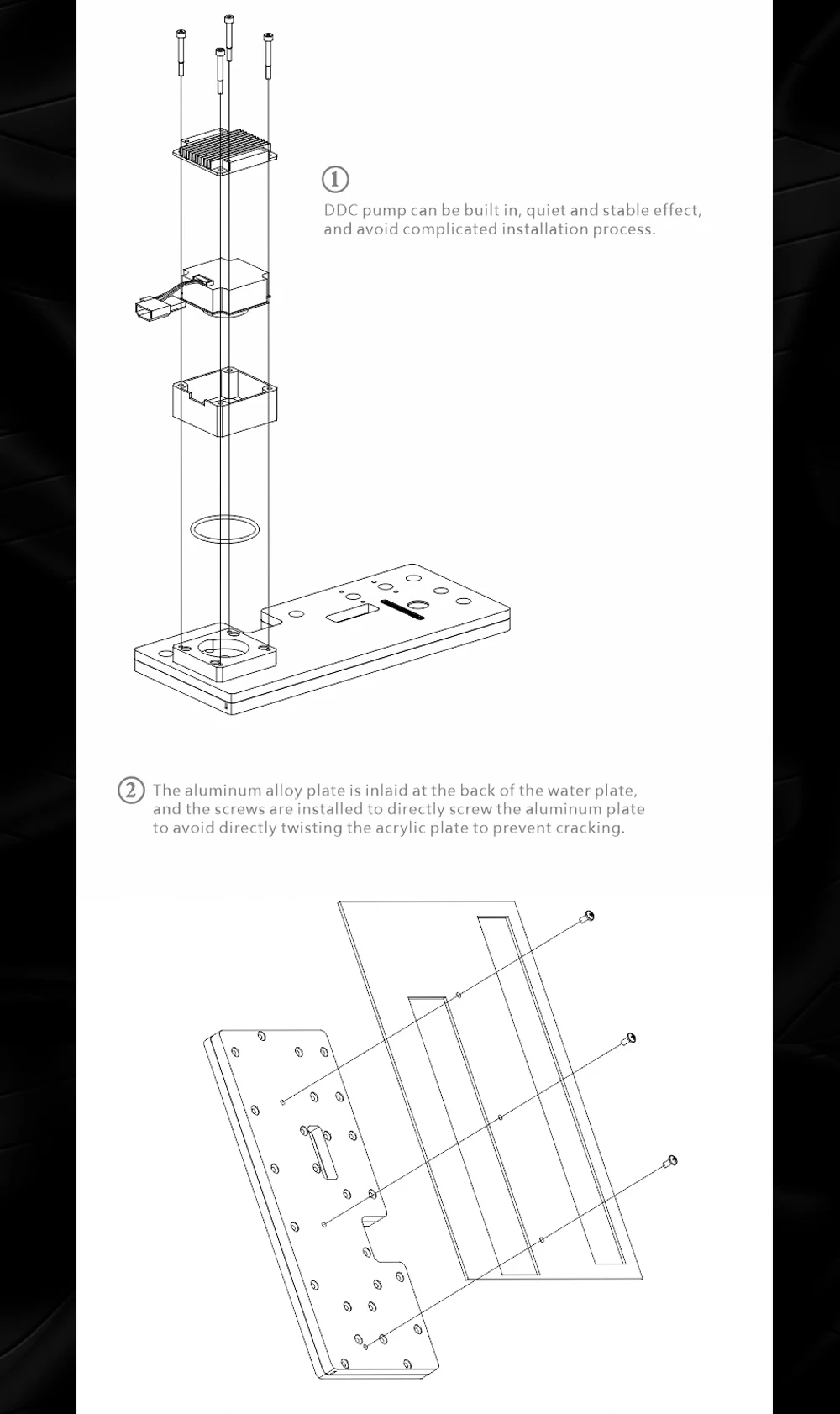 ①
DDC pump can be built in, quiet and stable effect, and avoid complicated installation process.

② The aluminum alloy plate is inlaid at the back of the water plate, and the screws are installed to directly screw the aluminum plate to avoid directly twisting the acrylic plate to prevent cracking.