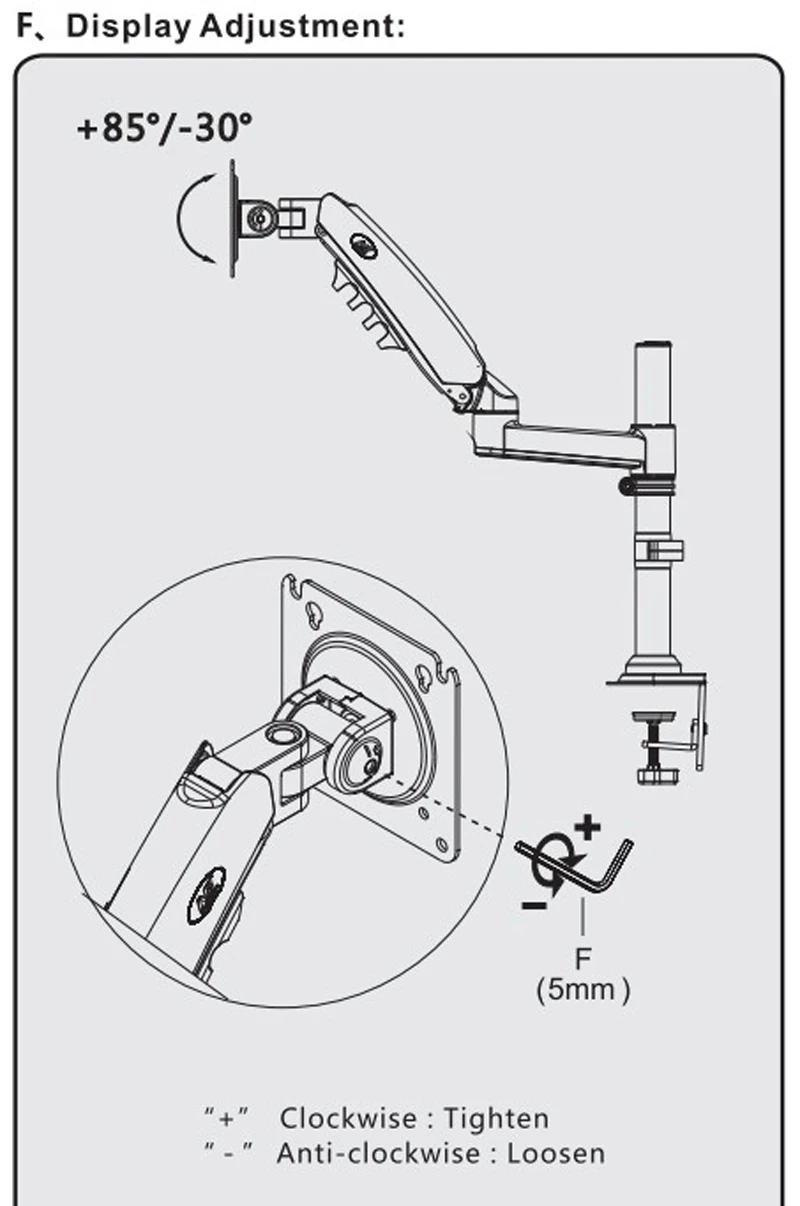 F、Display Adjustment:

+85°/-30°

+
-
F
(5mm)

"+" Clockwise : Tighten
"-" Anti-clockwise : Loosen