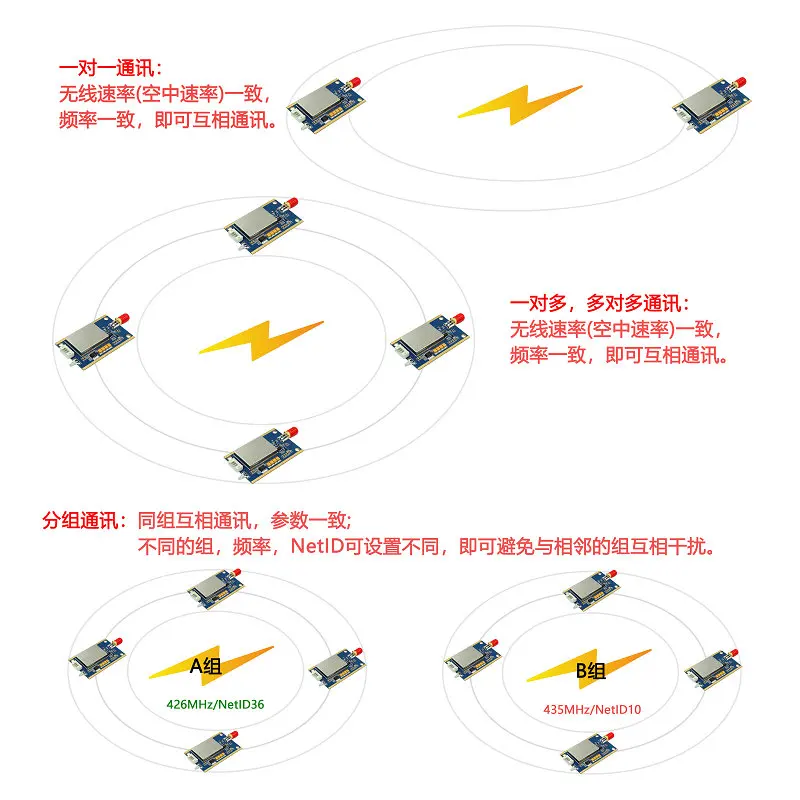 一对一通讯：
无线速率(空中速率)一致，
频率一致，即可互相通讯。

一对多，多对多通讯：
无线速率(空中速率)一致，
频率一致，即可互相通讯。

分组通讯：同组互相通讯，参数一致；
不同的组，频率，NetID可设置不同，即可避免与相邻的组互相干扰。

A组
426MHz/NetID36

B组
435MHz/NetID10