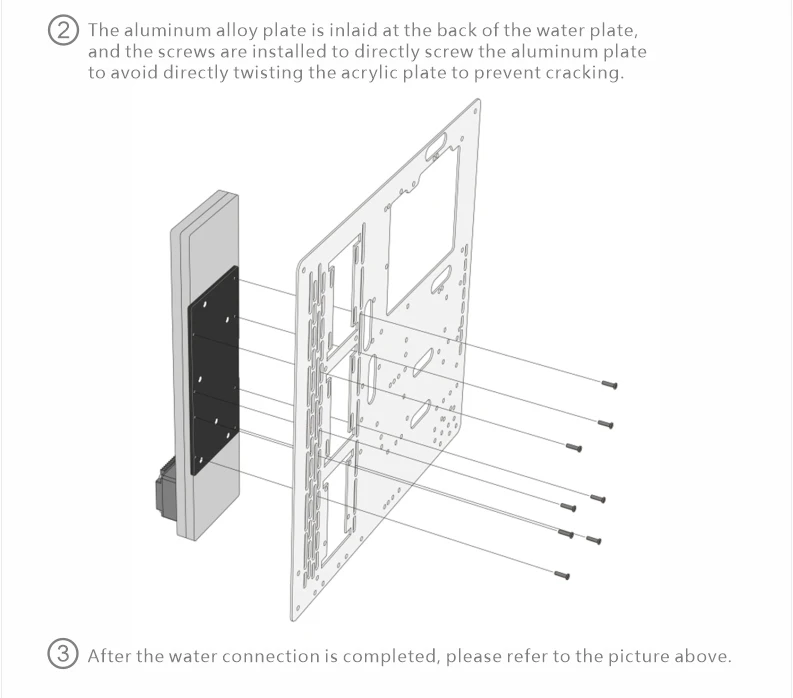 ② The aluminum alloy plate is inlaid at the back of the water plate, and the screws are installed to directly screw the aluminum plate to avoid directly twisting the acrylic plate to prevent cracking.

③ After the water connection is completed, please refer to the picture above.