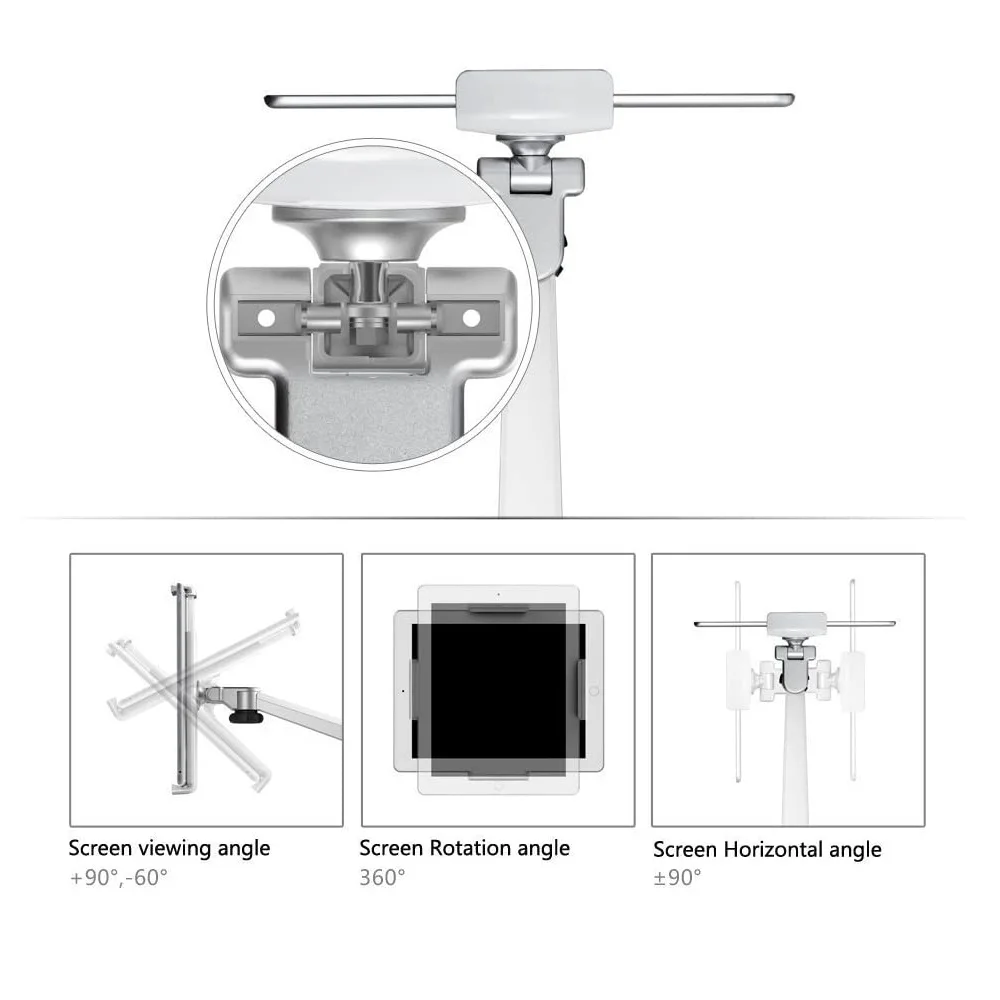 Screen viewing angle
+90°,-60°

Screen Rotation angle
360°

Screen Horizontal angle
±90°