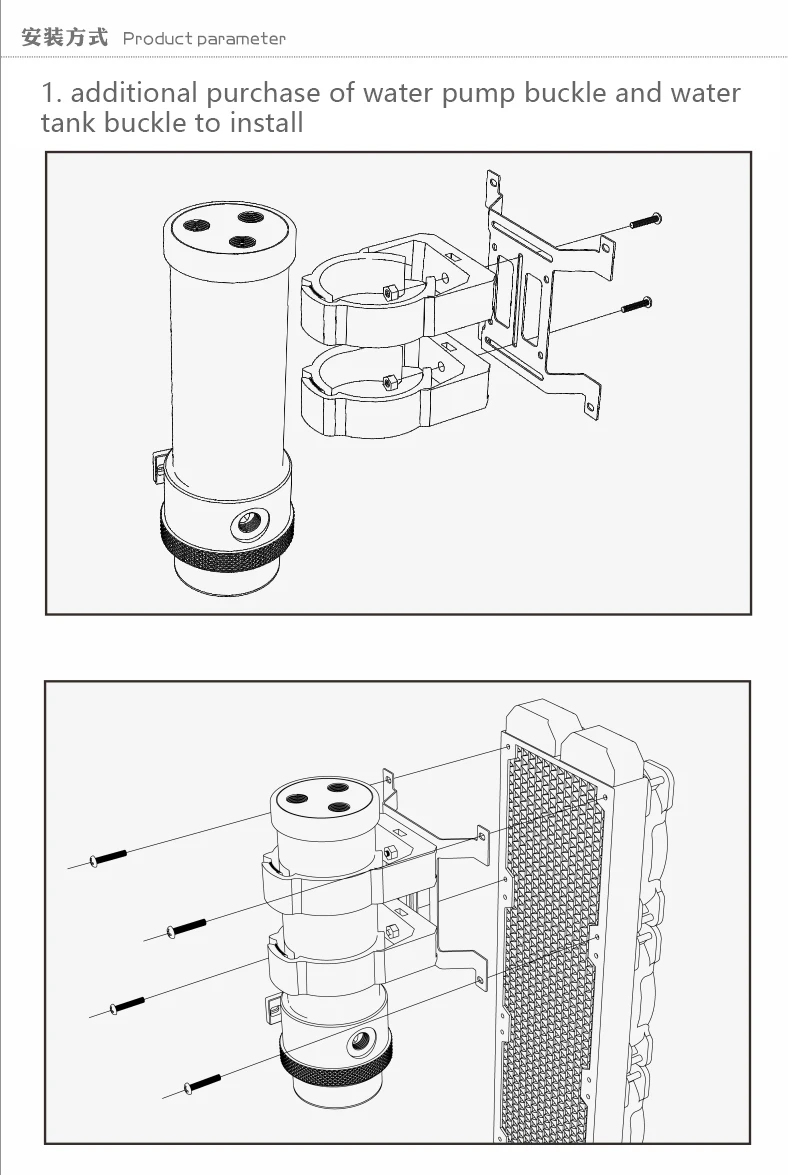 安装方式 Product parameter

1. additional purchase of water pump buckle and water tank buckle to install