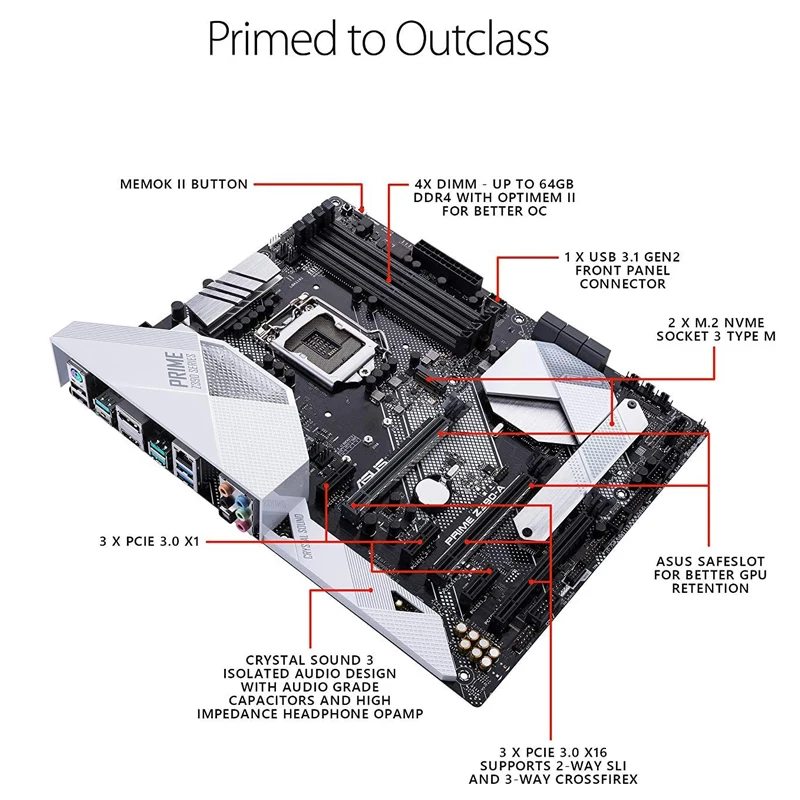 Primed to Outclass

MEMOK II BUTTON

4X DIMM - UP TO 64GB DDR4 WITH OPTIMEM II FOR BETTER OC

1 X USB 3.1 GEN2 FRONT PANEL CONNECTOR

2 X M.2 NVME SOCKET 3 TYPE M

PRIME Z390 SERIES

ASUS

PRIME Z390-A

CRYSTAL SOUND

3 X PCIE 3.0 X1

ASUS SAFESLOT FOR BETTER GPU RETENTION

CRYSTAL SOUND 3 ISOLATED AUDIO DESIGN WITH AUDIO GRADE CAPACITORS AND HIGH IMPEDANCE HEADPHONE OPAMP

3 X PCIE 3.0 X16 SUPPORTS 2-WAY SLI AND 3-WAY CROSSFIREX