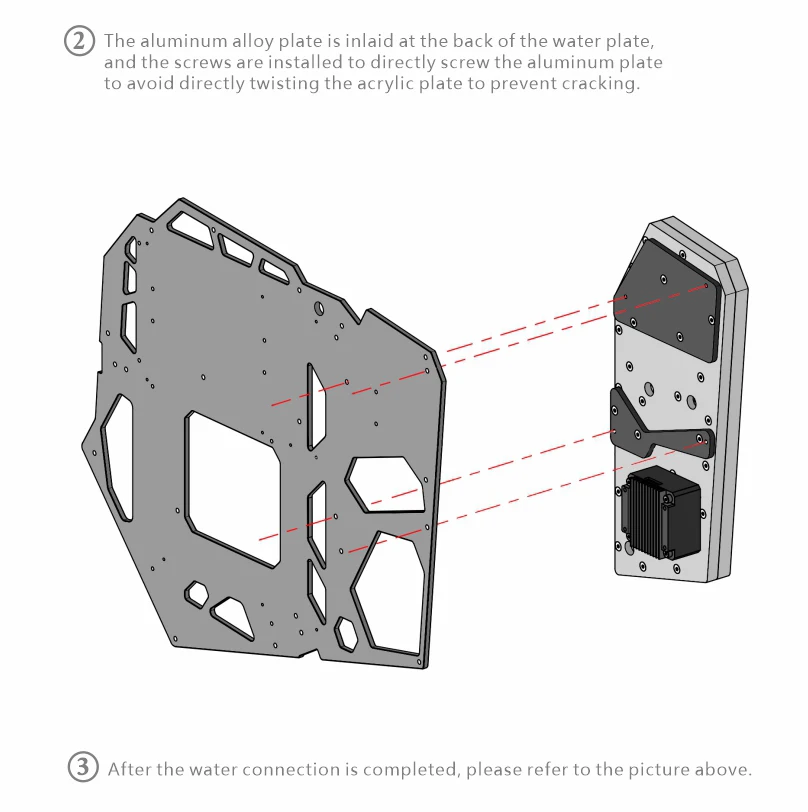 ② The aluminum alloy plate is inlaid at the back of the water plate, and the screws are installed to directly screw the aluminum plate to avoid directly twisting the acrylic plate to prevent cracking.

③ After the water connection is completed, please refer to the picture above.