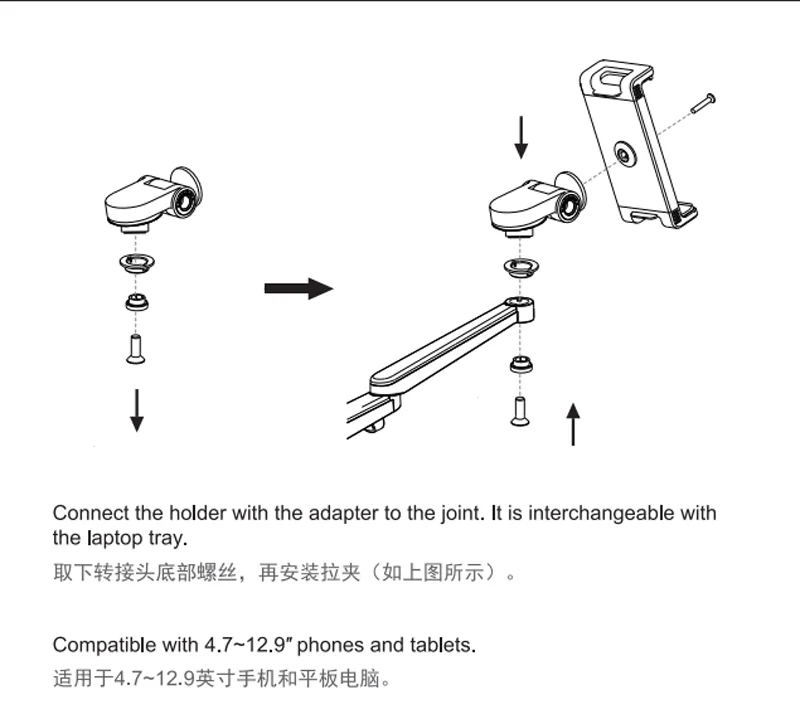 Connect the holder with the adapter to the joint. It is interchangeable with the laptop tray.

取下转接头底部螺丝，再安装拉夹（如上图所示）。

Compatible with 4.7~12.9″ phones and tablets.

适用于4.7~12.9英寸手机和平板电脑。