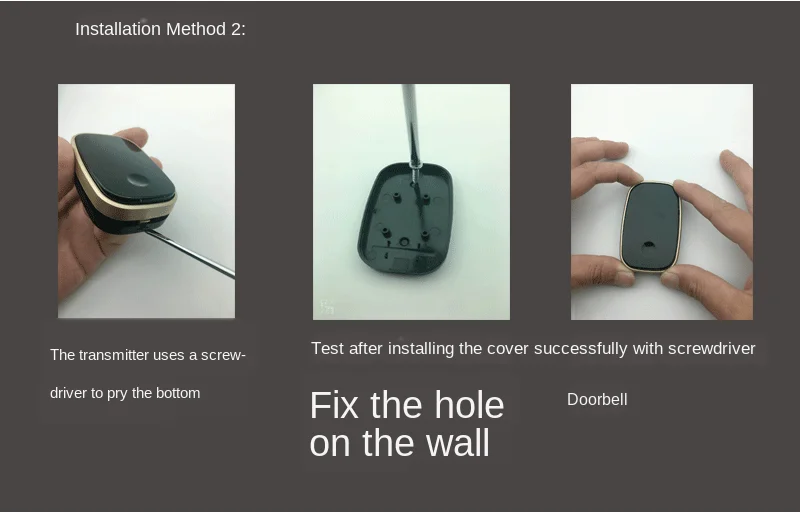 Installation Method 2:

The transmitter uses a screwdriver to pry the bottom

Test after installing the cover successfully with screwdriver

Fix the hole on the wall

Doorbell