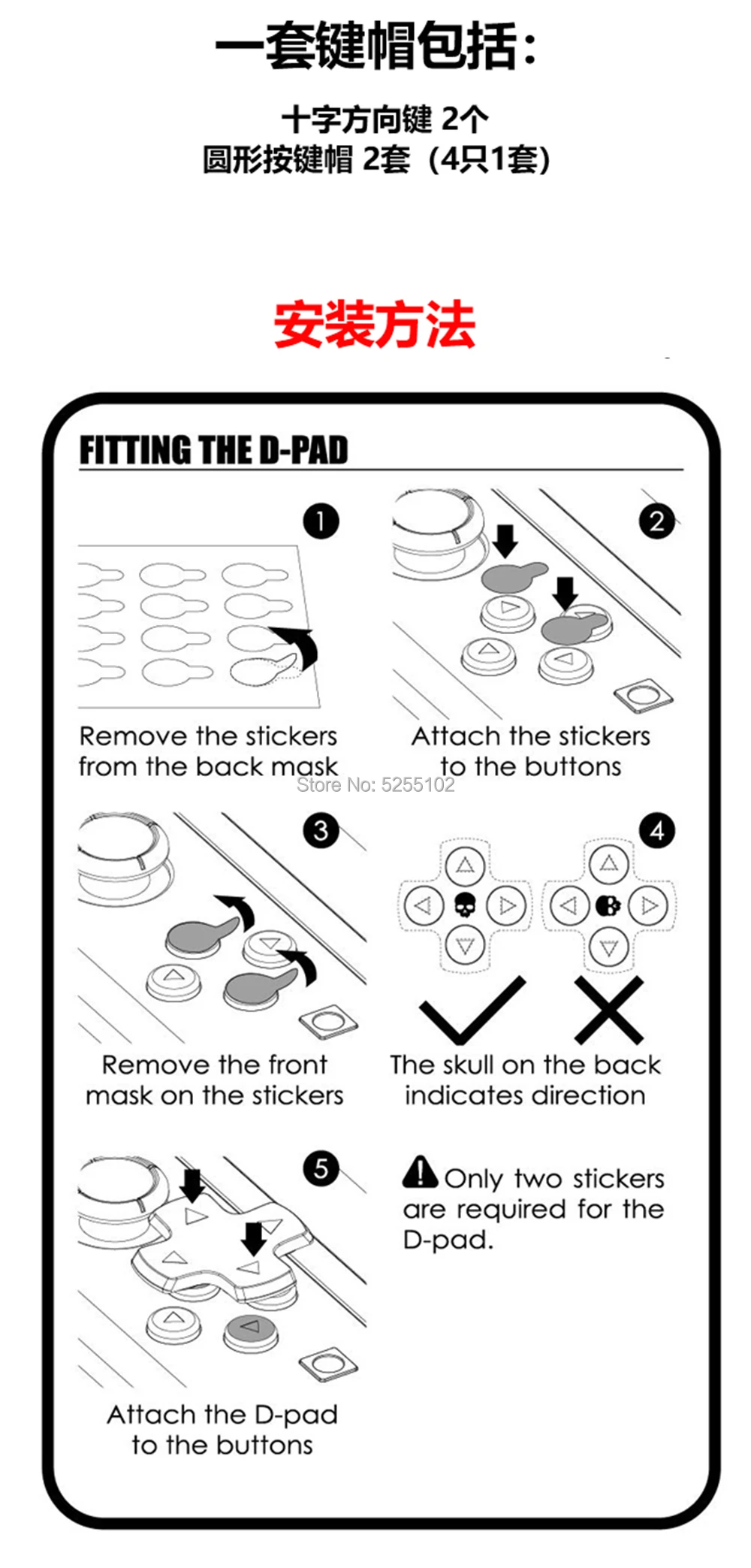 一套键帽包括：

十字方向键 2个
圆形按键帽 2套（4只1套）

安装方法

FITTING THE D-PAD

1

Remove the stickers from the back mask

2

Attach the stickers to the buttons

Store No: 5255102

3

Remove the front mask on the stickers

4

The skull on the back indicates direction

5

Attach the D-pad to the buttons

Only two stickers are required for the D-pad.