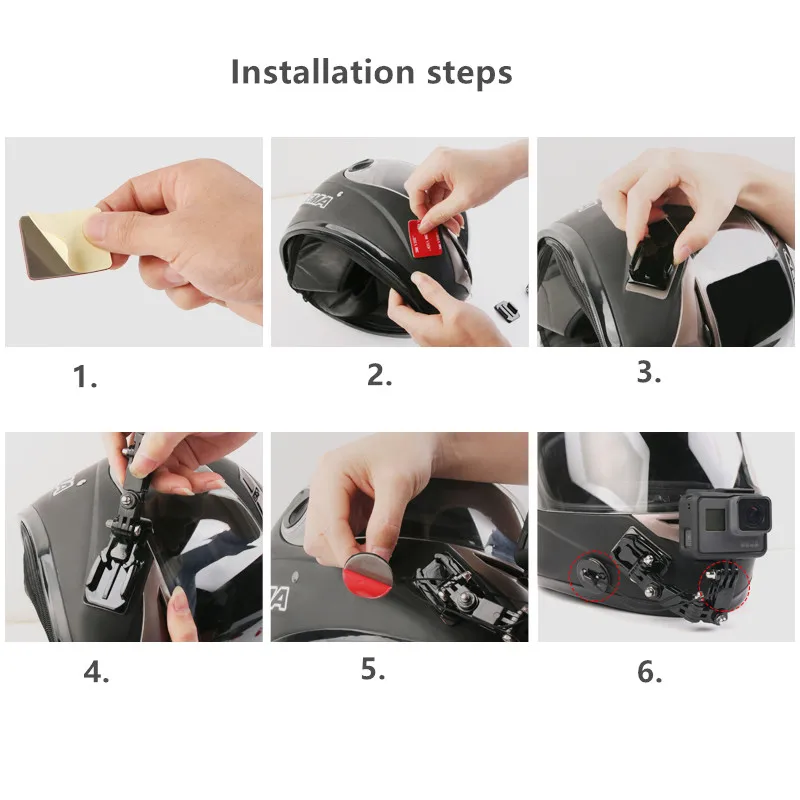 Installation steps

1.

2.

3.

4.

5.

6.