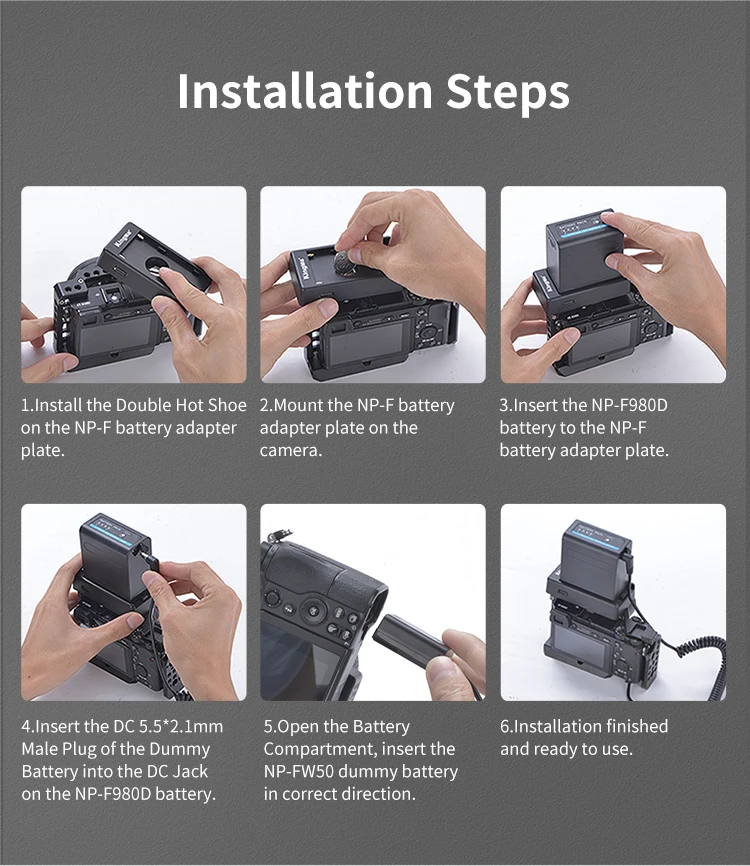 Installation Steps

1.Install the Double Hot Shoe on the NP-F battery adapter plate.

2.Mount the NP-F battery adapter plate on the camera.

3.Insert the NP-F980D battery to the NP-F battery adapter plate.

4.Insert the DC 5.5*2.1mm Male Plug of the Dummy Battery into the DC Jack on the NP-F980D battery.

5.Open the Battery Compartment, insert the NP-FW50 dummy battery in correct direction.

6.Installation finished and ready to use.