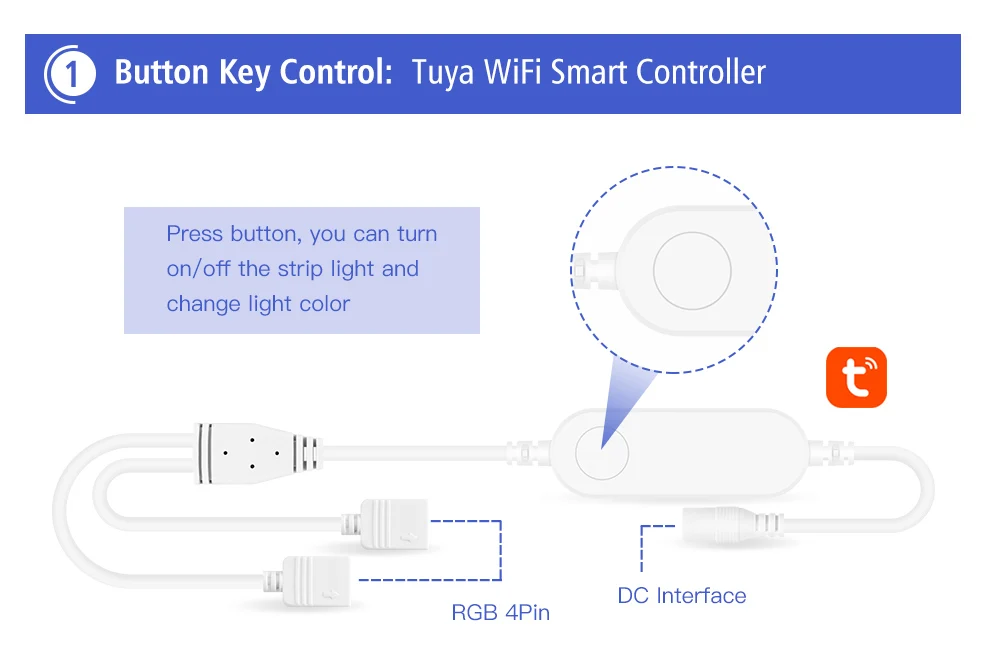 1 Button Key Control: Tuya WiFi Smart Controller

Press button, you can turn on/off the strip light and change light color

RGB 4Pin

DC Interface