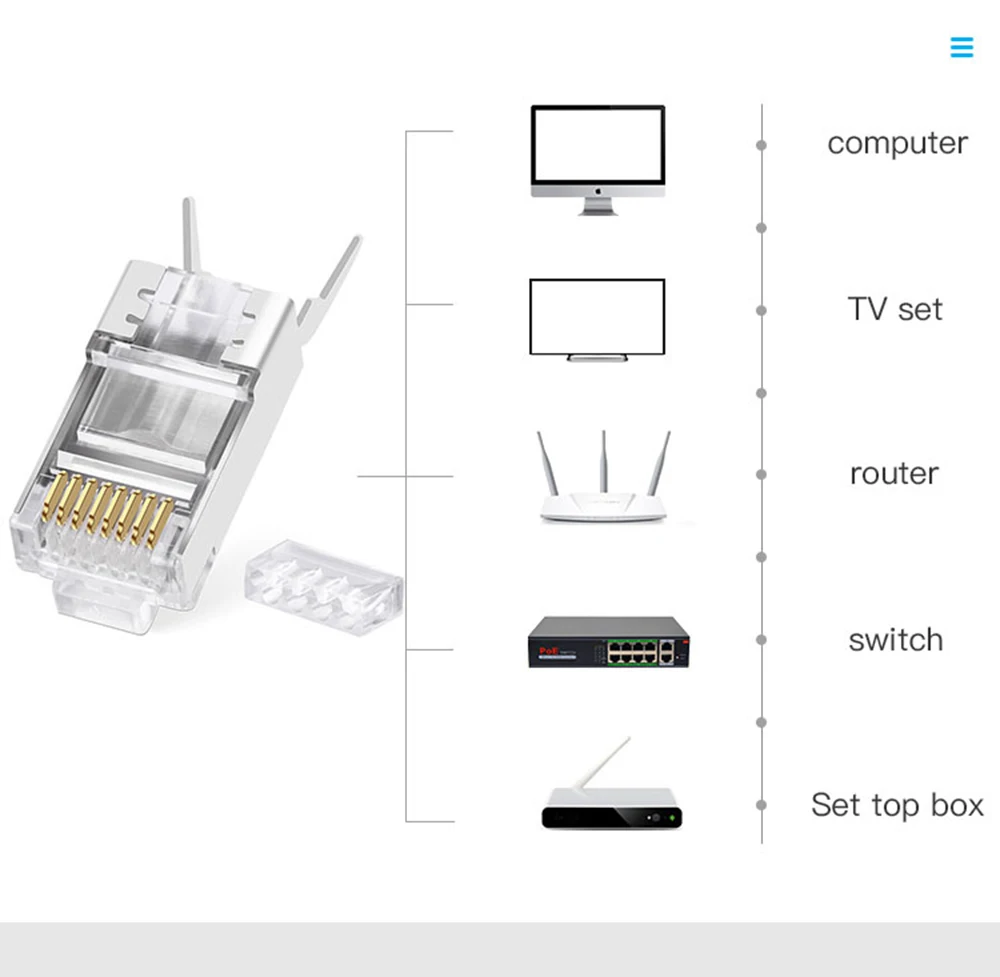 computer

TV set

router

PoE

switch

Set top box