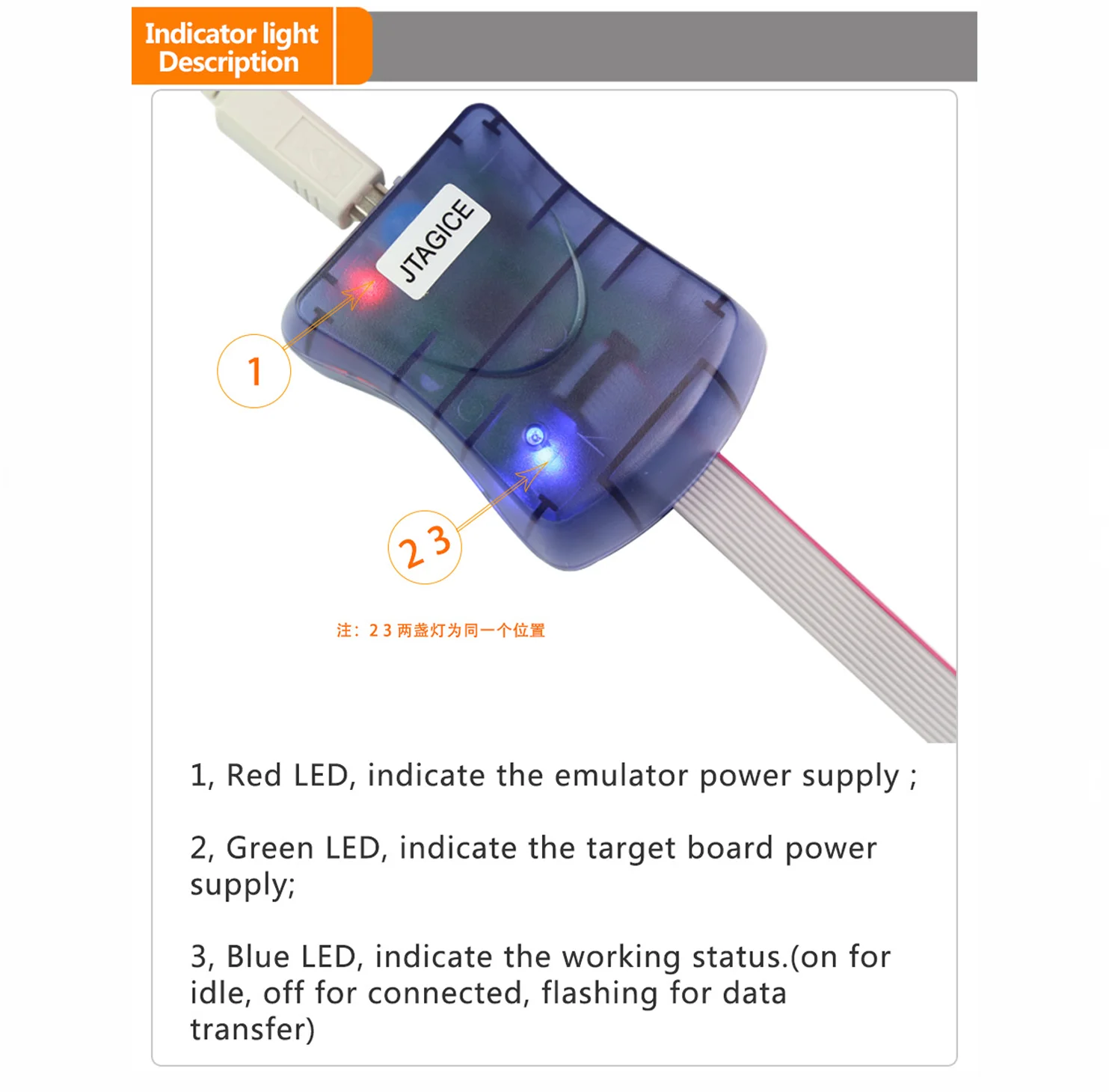 Indicator light Description

JTAGICE

1

2 3

注：2 3 两盏灯为同一个位置

1, Red LED, indicate the emulator power supply ;

2, Green LED, indicate the target board power supply;

3, Blue LED, indicate the working status.(on for idle, off for connected, flashing for data transfer)