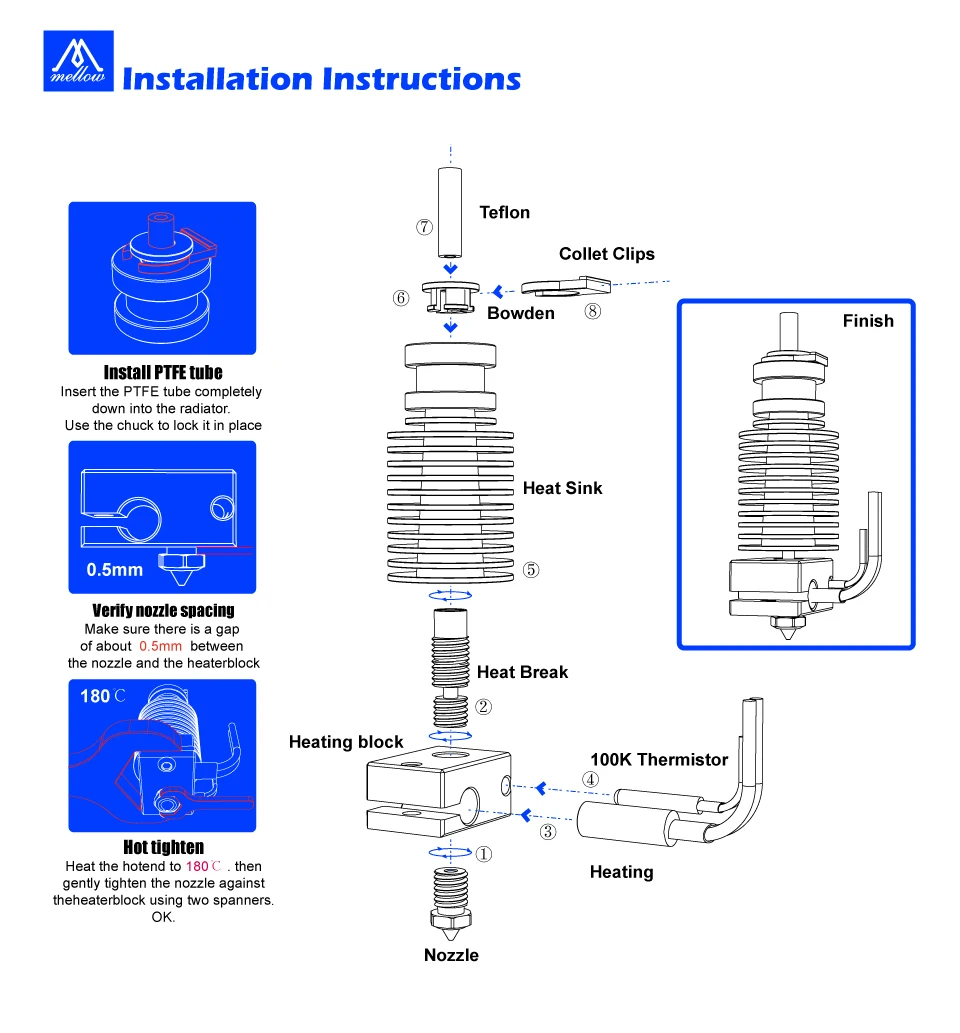 mellow Installation Instructions

Install PTFE tube
Insert the PTFE tube completely down into the radiator.
Use the chuck to lock it in place

0.5mm

Verify nozzle spacing
Make sure there is a gap of about 0.5mm between the nozzle and the heaterblock

180℃

Hot tighten
Heat the hotend to 180℃ . then gently tighten the nozzle against theheaterblock using two spanners. OK.

⑦ Teflon

Collet Clips

⑥ Bowden ⑧

Heat Sink

⑤

Heat Break

②

Heating block

100K Thermistor

④

③

①

Heating

Nozzle

Finish