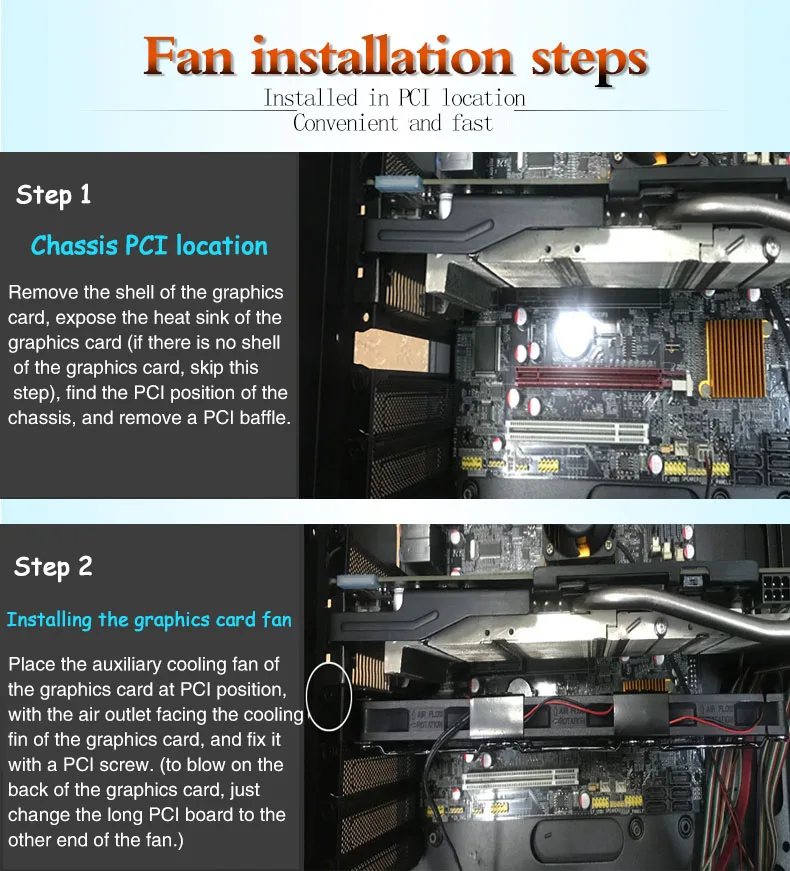 Fan installation steps

Installed in PCI location
Convenient and fast

Step 1

Chassis PCI location

Remove the shell of the graphics card, expose the heat sink of the graphics card (if there is no shell of the graphics card, skip this step), find the PCI position of the chassis, and remove a PCI baffle.

Step 2

Installing the graphics card fan

Place the auxiliary cooling fan of the graphics card at PCI position, with the air outlet facing the cooling fin of the graphics card, and fix it with a PCI screw. (to blow on the back of the graphics card, just change the long PCI board to the other end of the fan.)