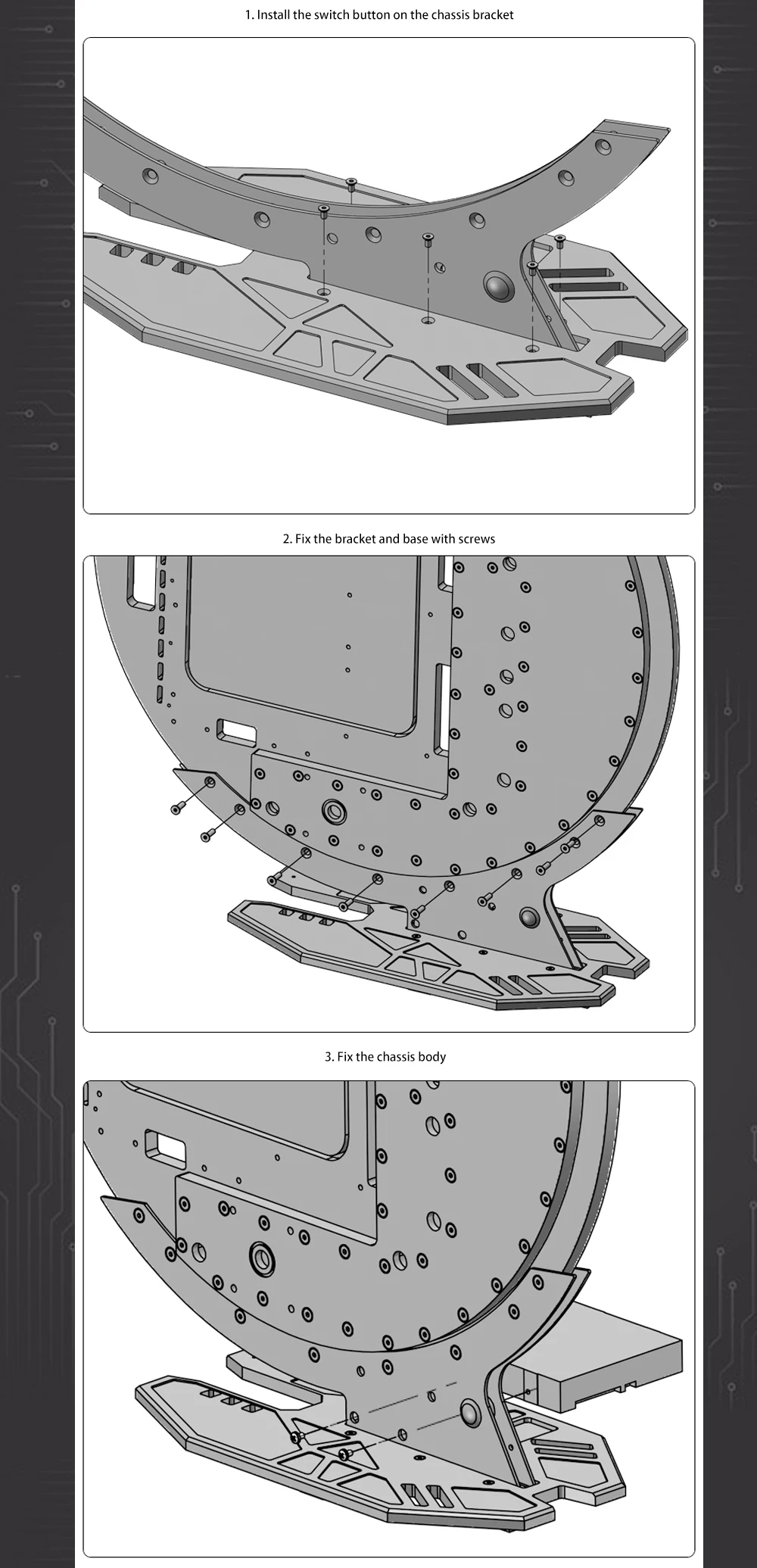 1. Install the switch button on the chassis bracket

2. Fix the bracket and base with screws

3. Fix the chassis body