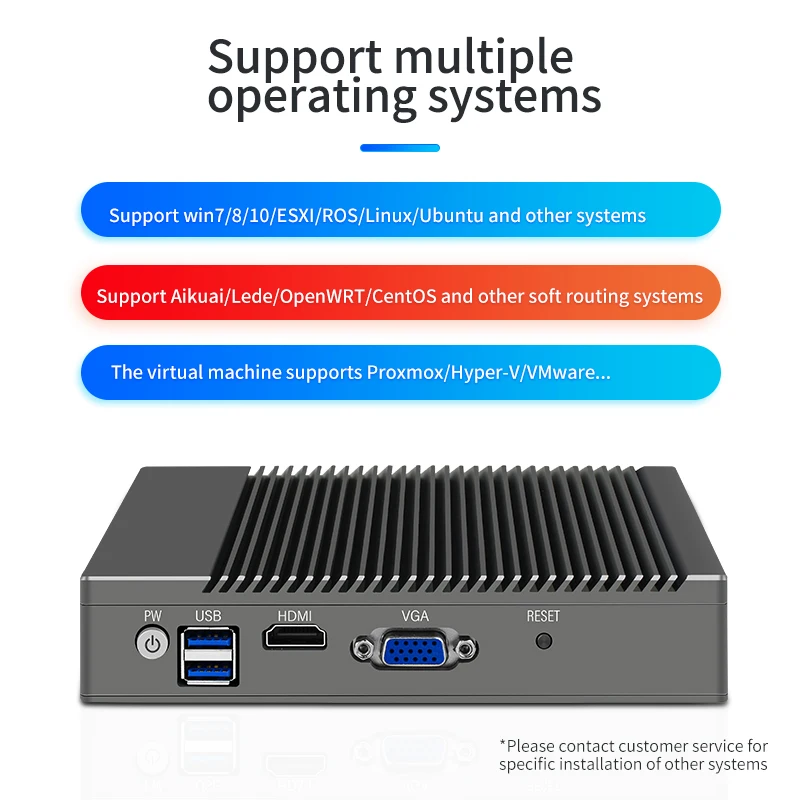 Support multiple operating systems

Support win7/8/10/ESXI/ROS/Linux/Ubuntu and other systems

Support Aikuai/Lede/OpenWRT/CentOS and other soft routing systems

The virtual machine supports Proxmox/Hyper-V/VMware...

PW
USB
HDMI
VGA
RESET

*Please contact customer service for specific installation of other systems