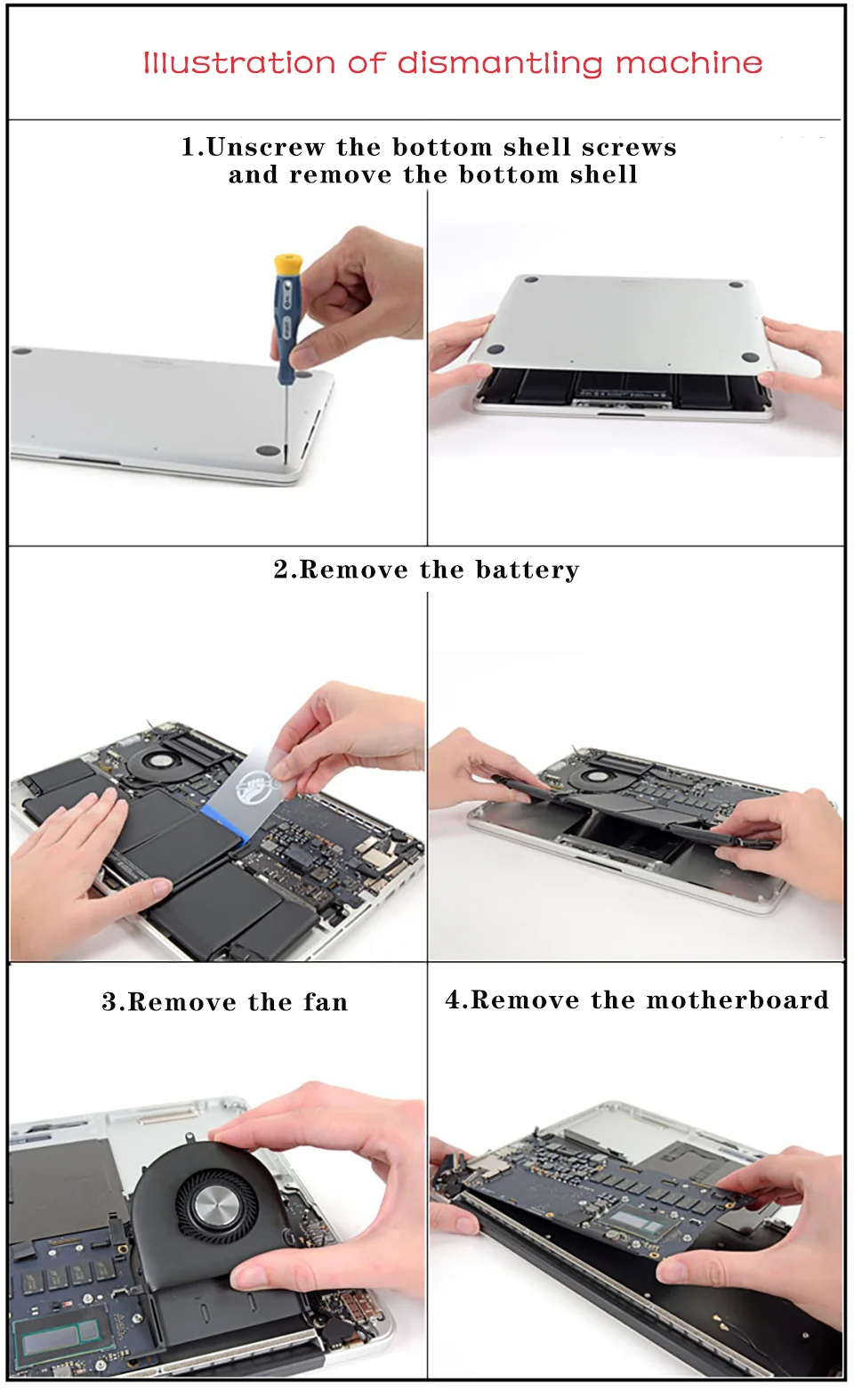 Illustration of dismantling machine

1.Unscrew the bottom shell screws and remove the bottom shell

2.Remove the battery

3.Remove the fan

4.Remove the motherboard