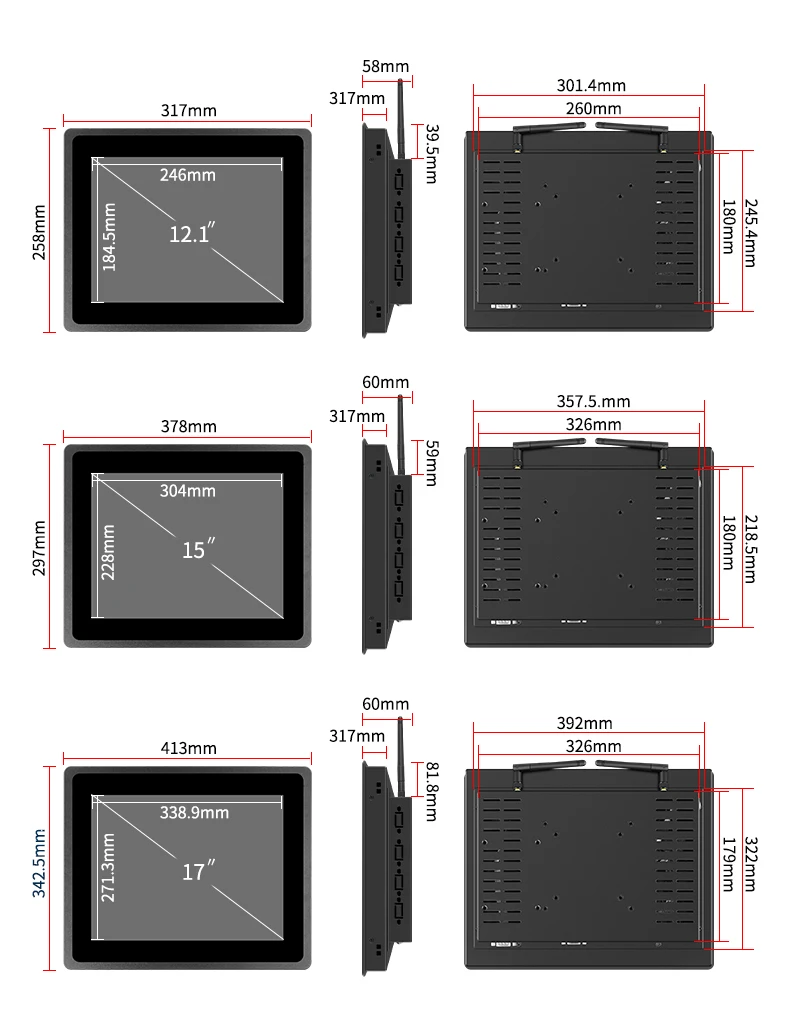 317mm
258mm
246mm
184.5mm
12.1″
58mm
317mm
39.5mm
301.4mm
260mm
180mm
245.4mm

378mm
297mm
304mm
228mm
15″
60mm
317mm
59mm
357.5.mm
326mm
180mm
218.5mm

413mm
342.5mm
338.9mm
271.3mm
17″
60mm
317mm
81.8mm
392mm
326mm
179mm
322mm