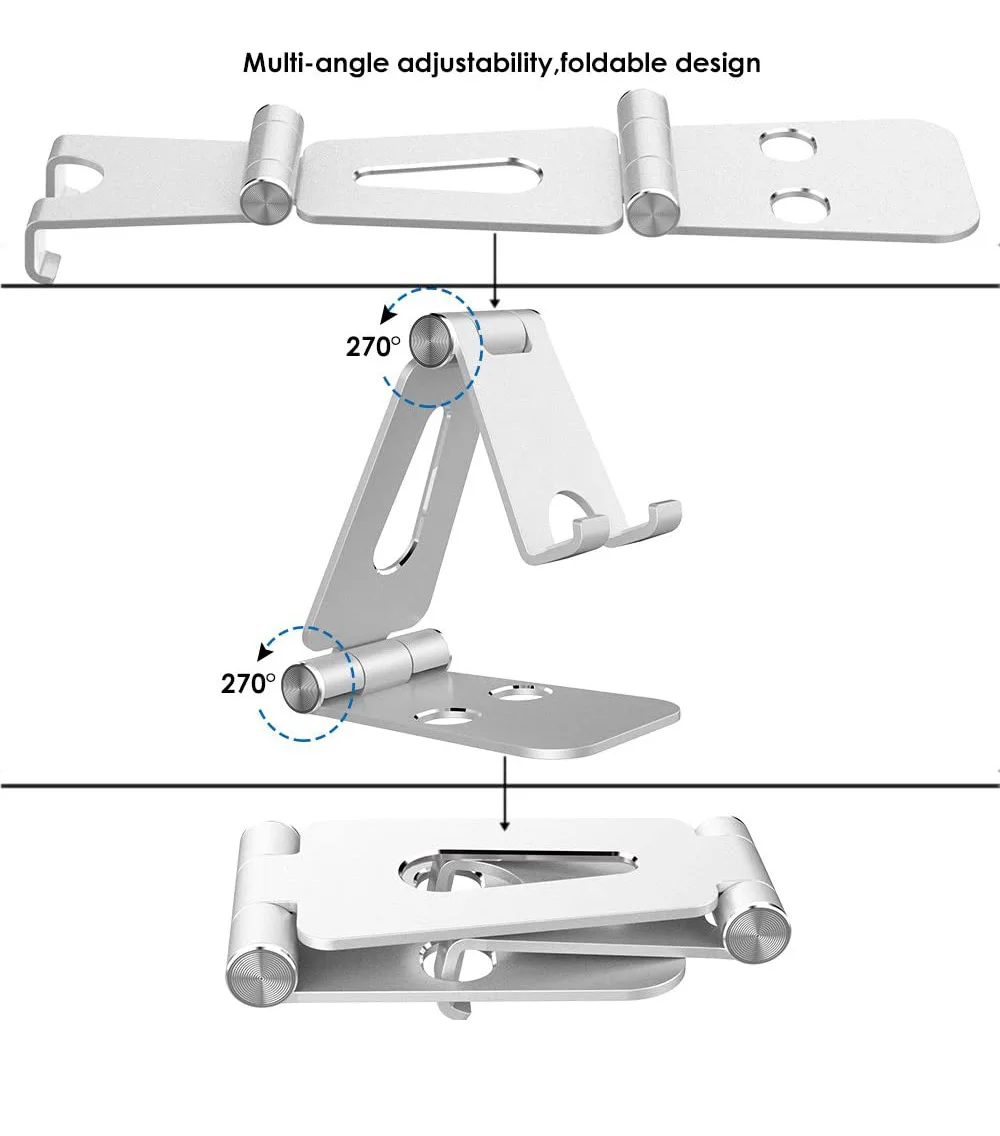 Multi-angle adjustability,foldable design

270°

270°