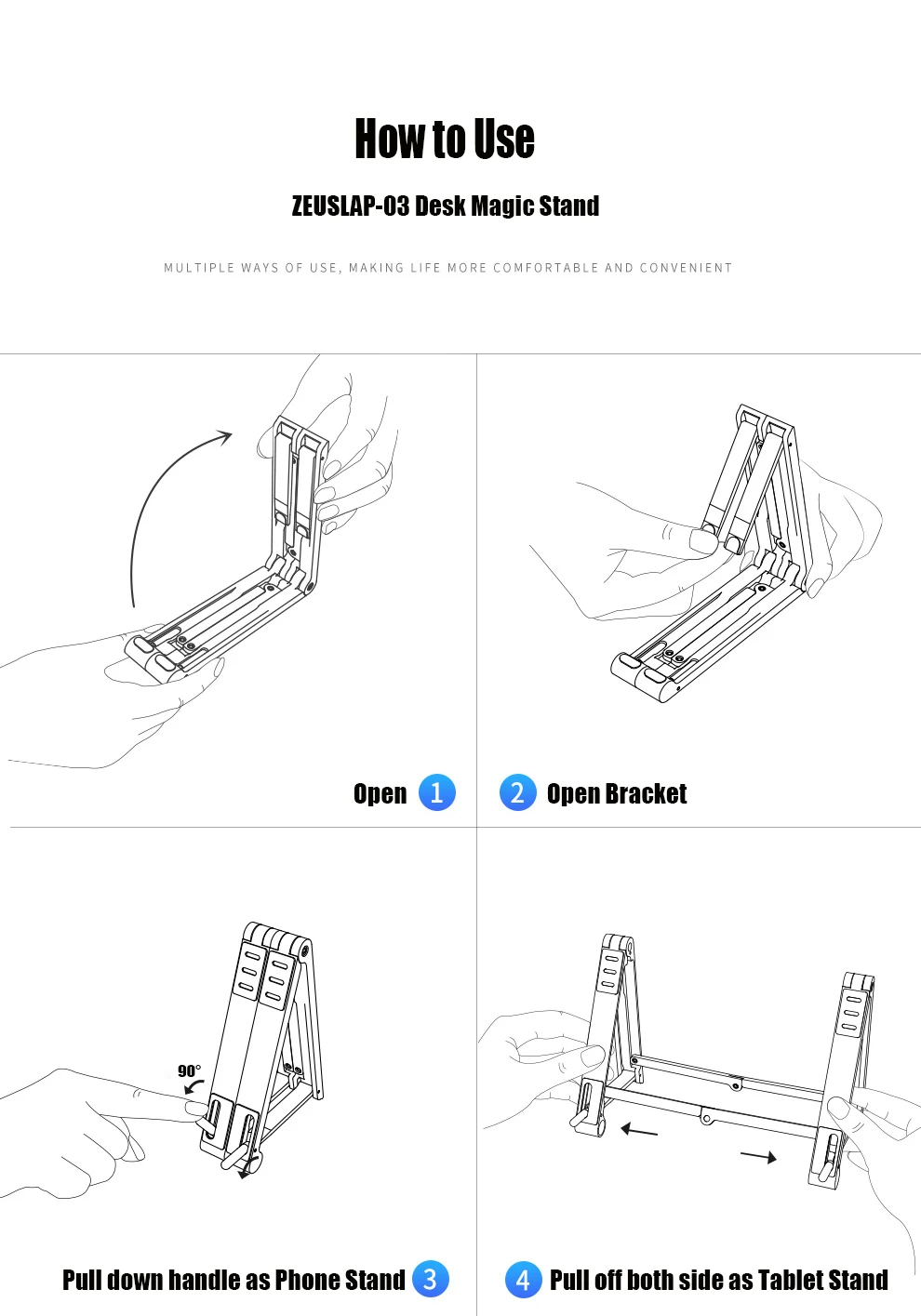 How to Use

ZEUSLAP-03 Desk Magic Stand

MULTIPLE WAYS OF USE, MAKING LIFE MORE COMFORTABLE AND CONVENIENT

Open 1

2 Open Bracket

90°

Pull down handle as Phone Stand 3

4 Pull off both side as Tablet Stand