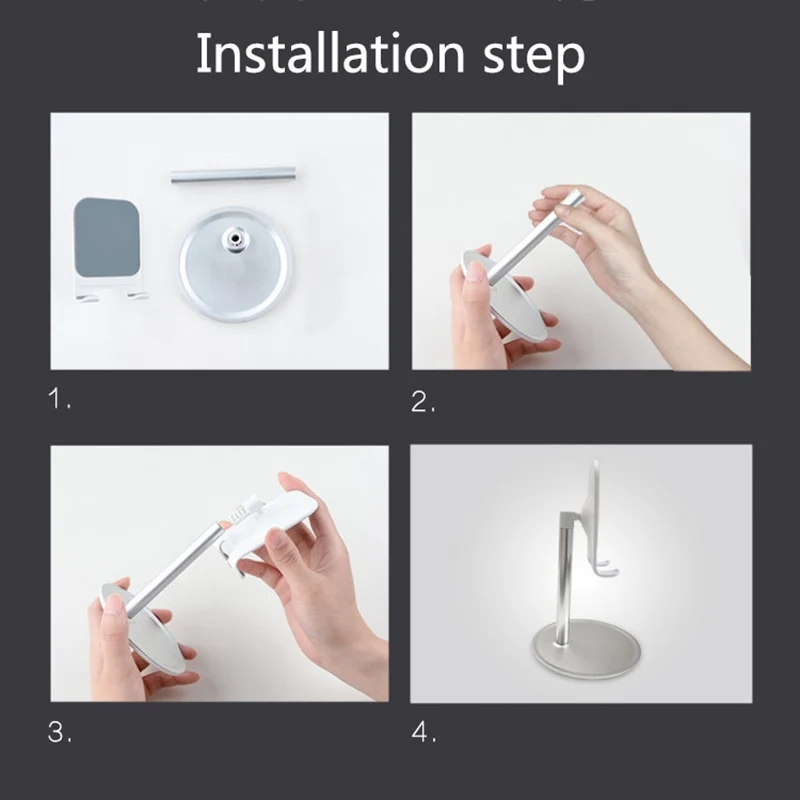 Installation step

1.

2.

3.

4.