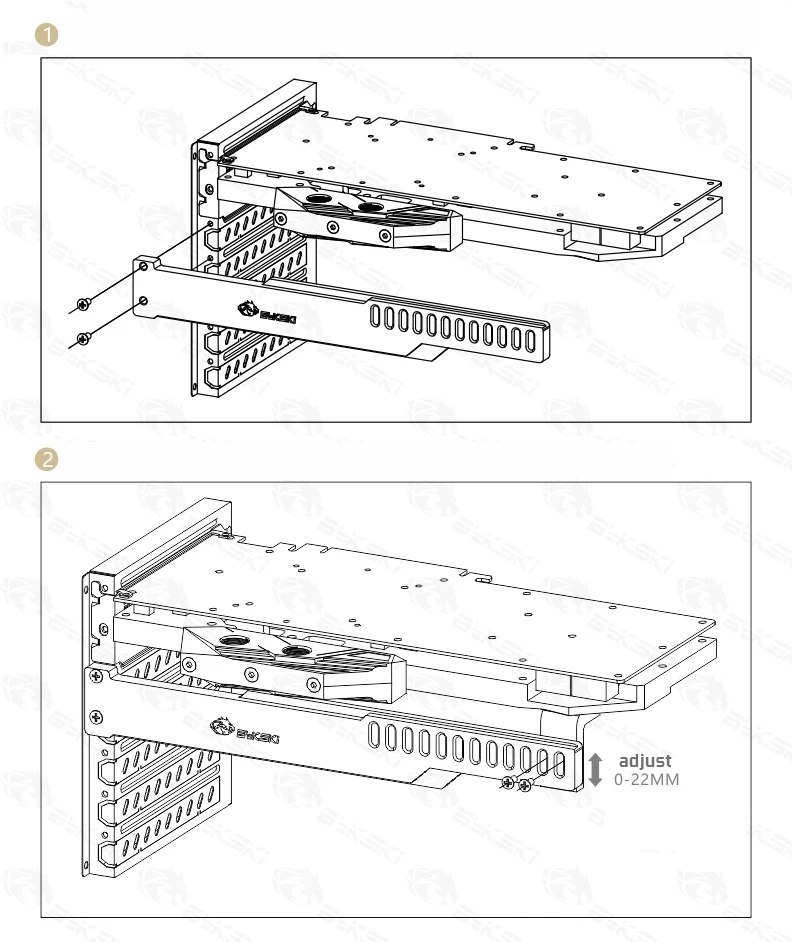 1

BYKSKI

2

BYKSKI

adjust
0-22MM