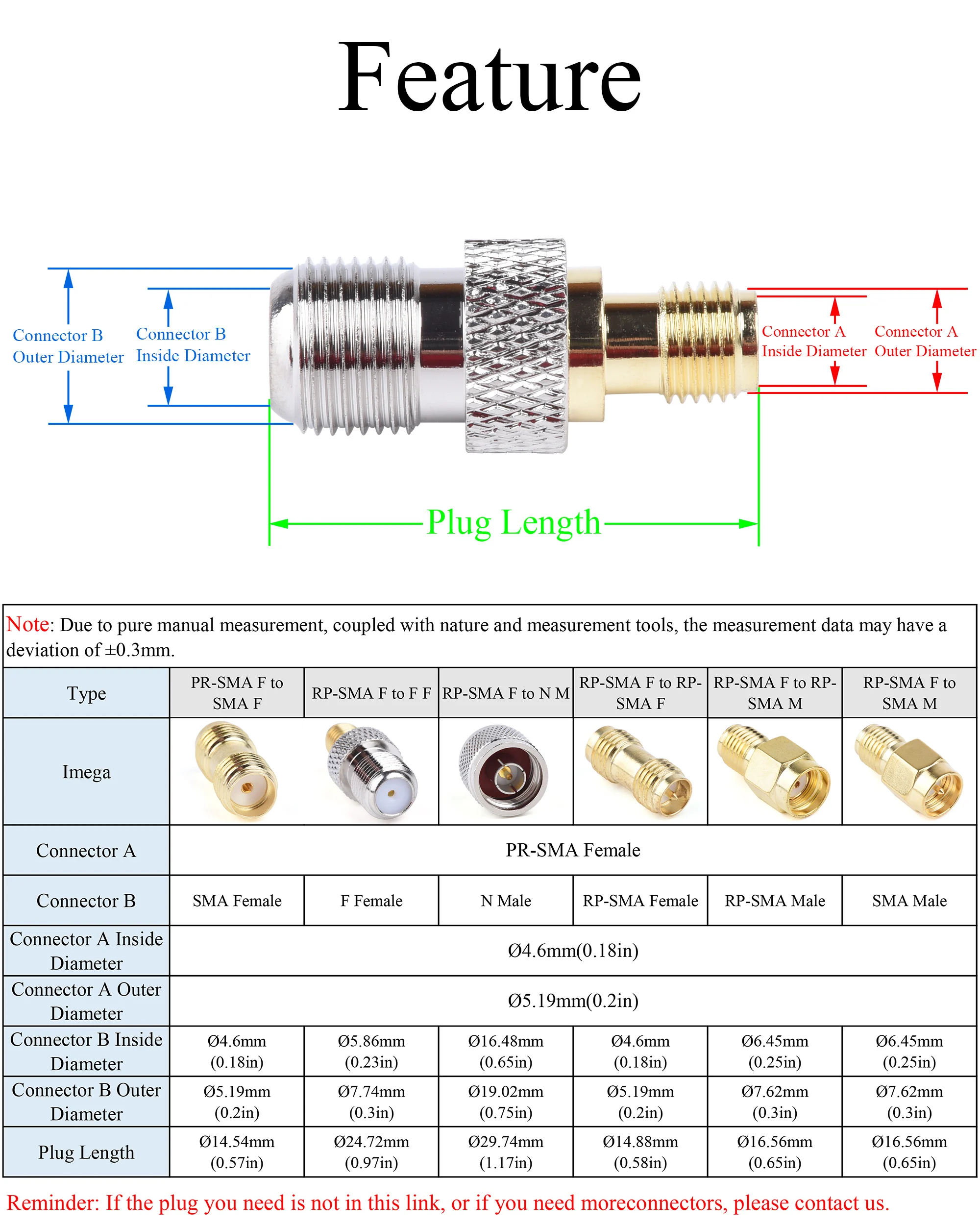 Feature

Connector B Outer Diameter

Connector B Inside Diameter

Connector A Inside Diameter

Connector A Outer Diameter

Plug Length

Note: Due to pure manual measurement, coupled with nature and measurement tools, the measurement data may have a deviation of ±0.3mm.

| Type | PR-SMA F to SMA F | RP-SMA F to F F | RP-SMA F to N M | RP-SMA F to RP-SMA F | RP-SMA F to RP-SMA M | RP-SMA F to SMA M |
|---|---|---|---|---|---|---|
| Imega | | | | | | |
| Connector A | PR-SMA Female | | | | | |
| Connector B | SMA Female | F Female | N Male | RP-SMA Female | RP-SMA Male | SMA Male |
| Connector A Inside Diameter | Ø4.6mm(0.18in) | | | | | |
| Connector A Outer Diameter | Ø5.19mm(0.2in) | | | | | |
| Connector B Inside Diameter | Ø4.6mm (0.18in) | Ø5.86mm (0.23in) | Ø16.48mm (0.65in) | Ø4.6mm (0.18in) | Ø6.45mm (0.25in) | Ø6.45mm (0.25in) |
| Connector B Outer Diameter | Ø5.19mm (0.2in) | Ø7.74mm (0.3in) | Ø19.02mm (0.75in) | Ø5.19mm (0.2in) | Ø7.62mm (0.3in) | Ø7.62mm (0.3in) |
| Plug Length | Ø14.54mm (0.57in) | Ø24.72mm (0.97in) | Ø29.74mm (1.17in) | Ø14.88mm (0.58in) | Ø16.56mm (0.65in) | Ø16.56mm (0.65in) |

Reminder: If the plug you need is not in this link, or if you need moreconnectors, please contact us.