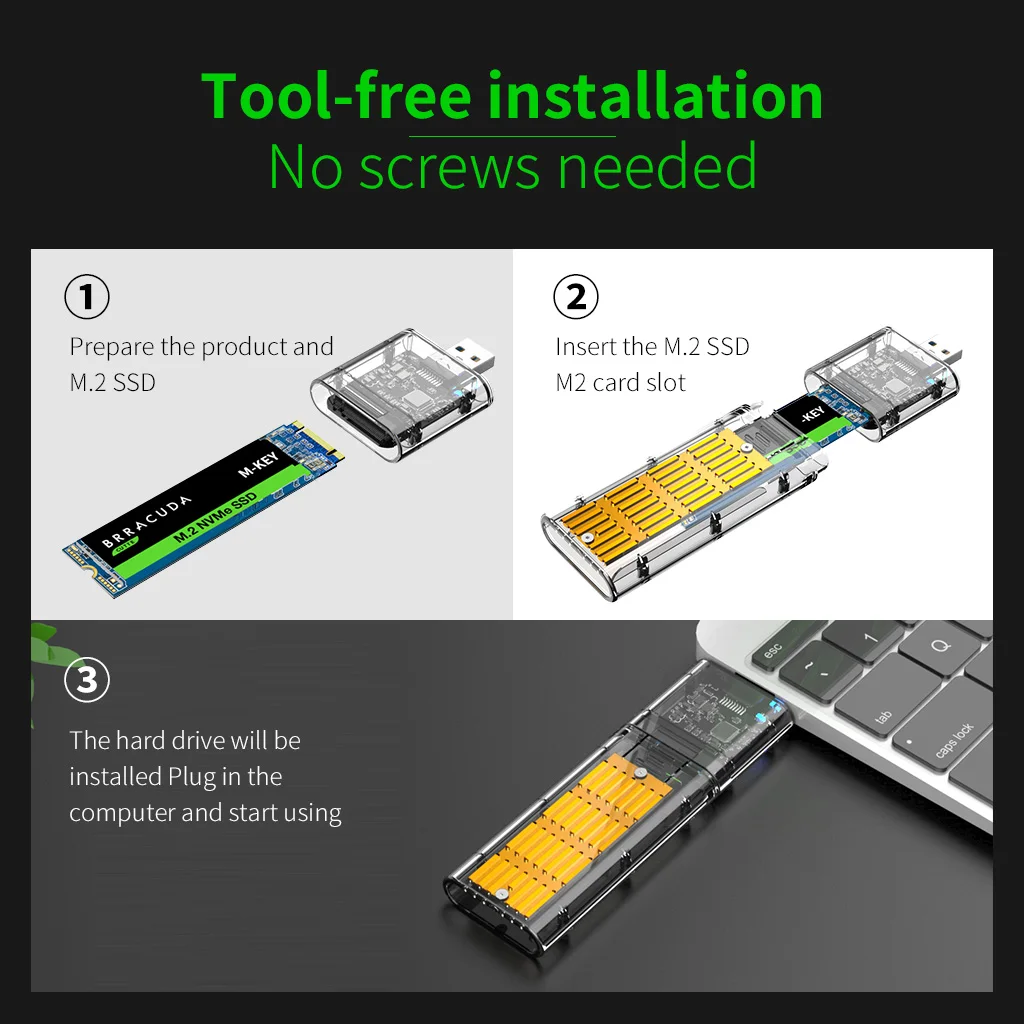 Tool-free installation
No screws needed

①
Prepare the product and M.2 SSD

BRRACUDA
M.2 NVMe SSD
M-KEY

②
Insert the M.2 SSD M2 card slot

-KEY

③
The hard drive will be installed Plug in the computer and start using

esc
1
Q
tab
caps lock