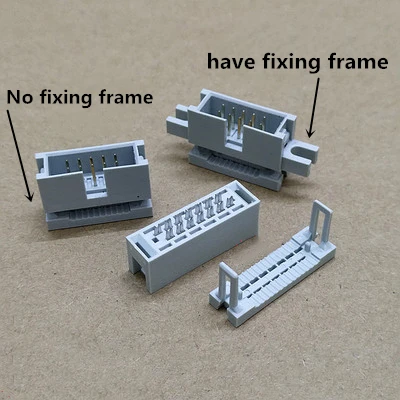 have fixing frame

No fixing frame