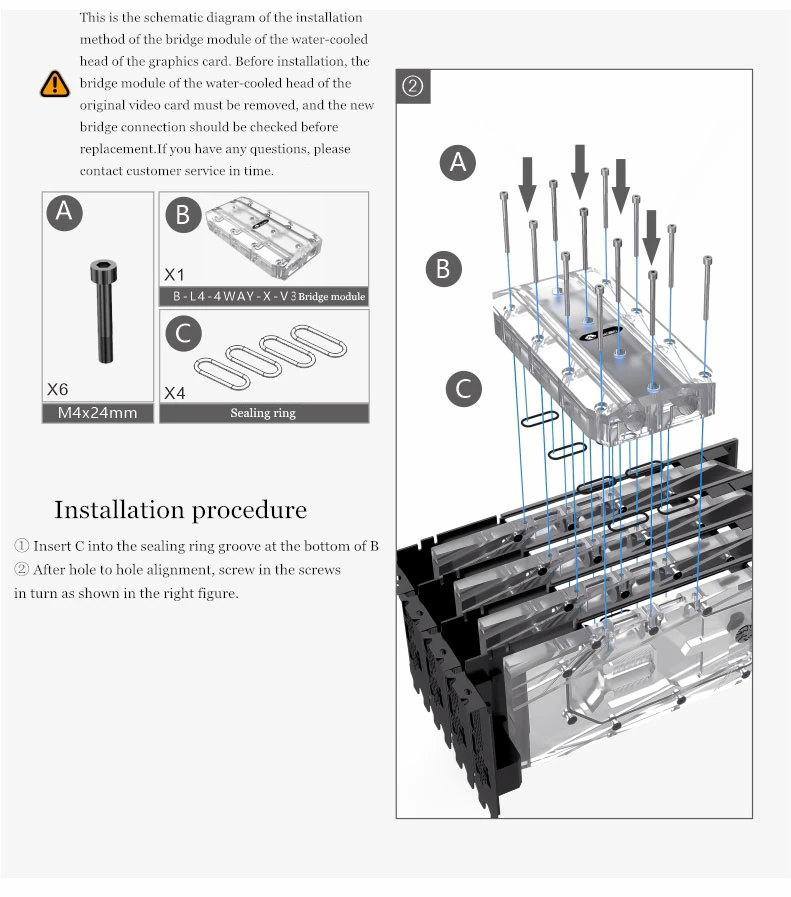 This is the schematic diagram of the installation method of the bridge module of the water-cooled head of the graphics card. Before installation, the bridge module of the water-cooled head of the original video card must be removed, and the new bridge connection should be checked before replacement.If you have any questions, please contact customer service in time.

A

X6

M4x24mm

B

X1

B-L4-4WAY-X-V3 Bridge module

C

X4

Sealing ring

Installation procedure

① Insert C into the sealing ring groove at the bottom of B

② After hole to hole alignment, screw in the screws in turn as shown in the right figure.

②

A

B

C