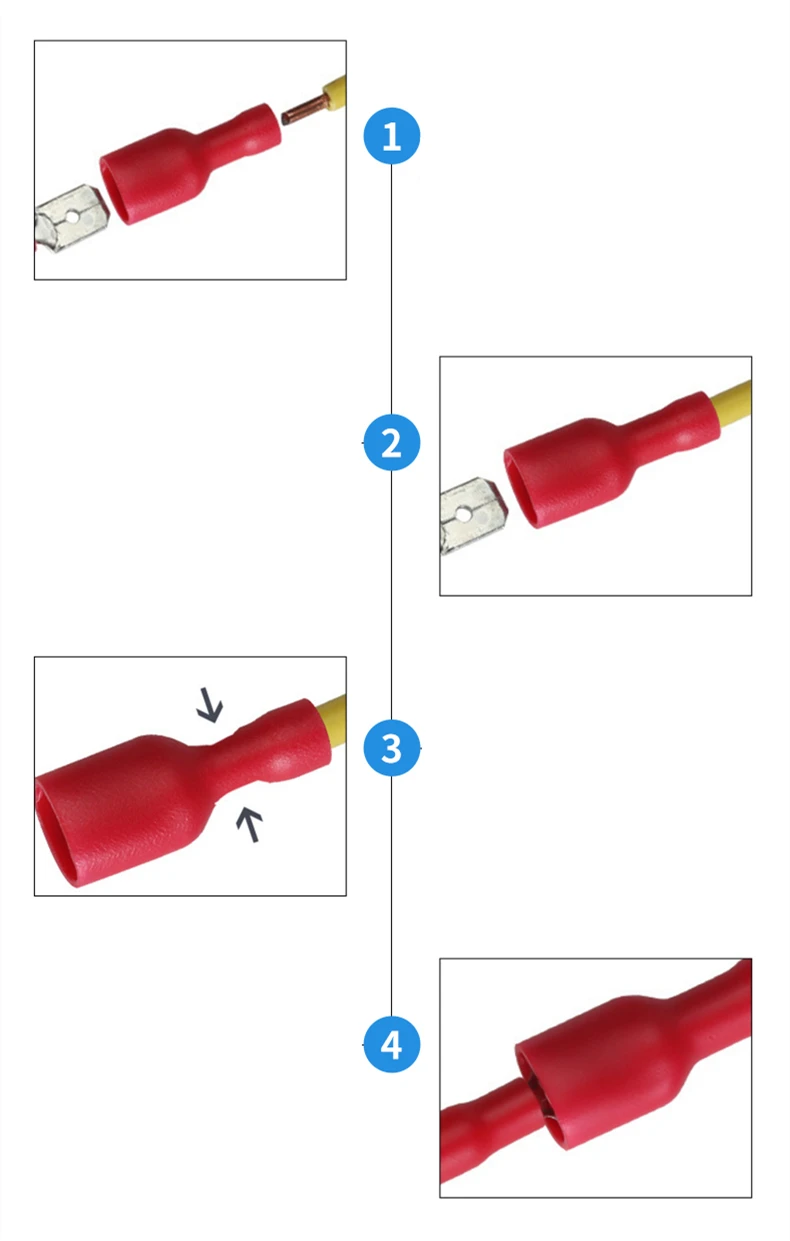 1

2

3

4