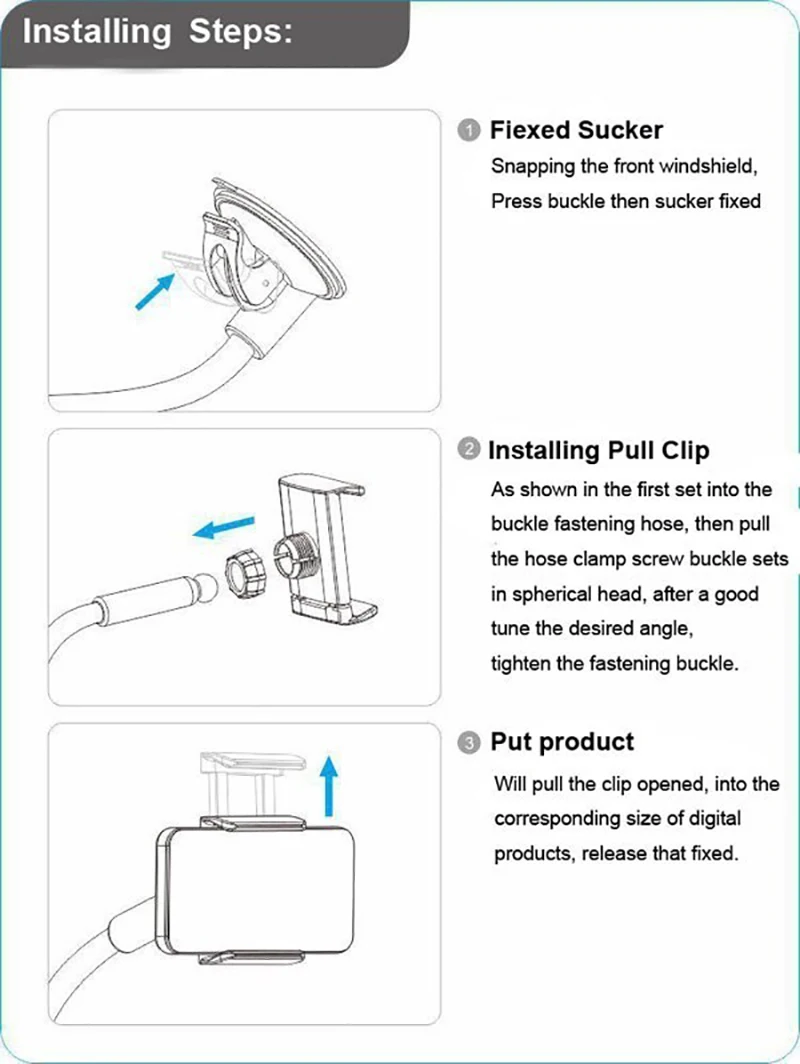 Installing Steps:

1 Fiexed Sucker
Snapping the front windshield, Press buckle then sucker fixed

2 Installing Pull Clip
As shown in the first set into the buckle fastening hose, then pull the hose clamp screw buckle sets in spherical head, after a good tune the desired angle, tighten the fastening buckle.

3 Put product
Will pull the clip opened, into the corresponding size of digital products, release that fixed.