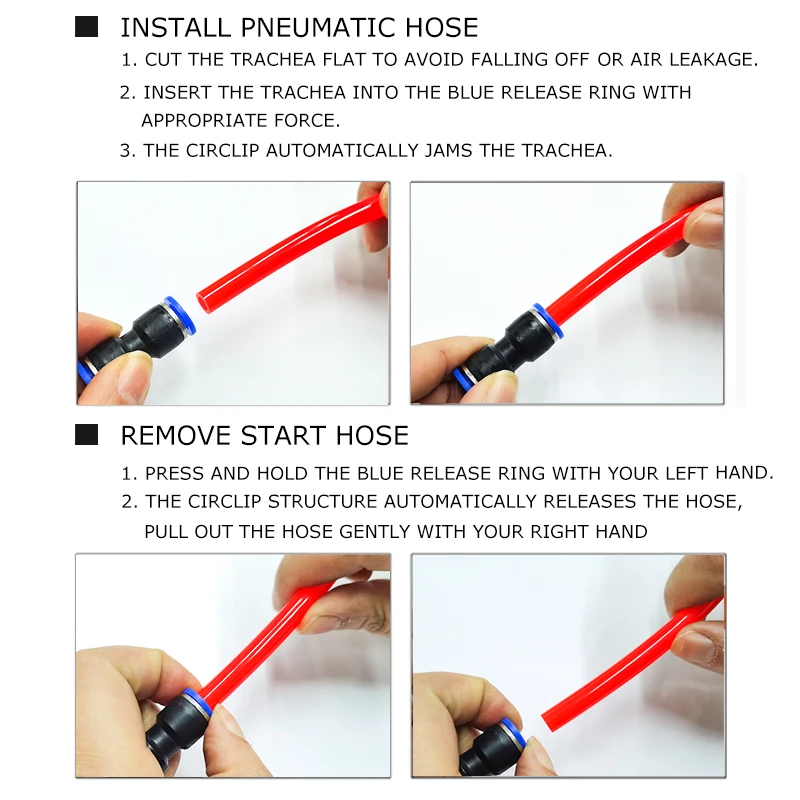 INSTALL PNEUMATIC HOSE

1. CUT THE TRACHEA FLAT TO AVOID FALLING OFF OR AIR LEAKAGE.

2. INSERT THE TRACHEA INTO THE BLUE RELEASE RING WITH APPROPRIATE FORCE.

3. THE CIRCLIP AUTOMATICALLY JAMS THE TRACHEA.

REMOVE START HOSE

1. PRESS AND HOLD THE BLUE RELEASE RING WITH YOUR LEFT HAND.

2. THE CIRCLIP STRUCTURE AUTOMATICALLY RELEASES THE HOSE, PULL OUT THE HOSE GENTLY WITH YOUR RIGHT HAND