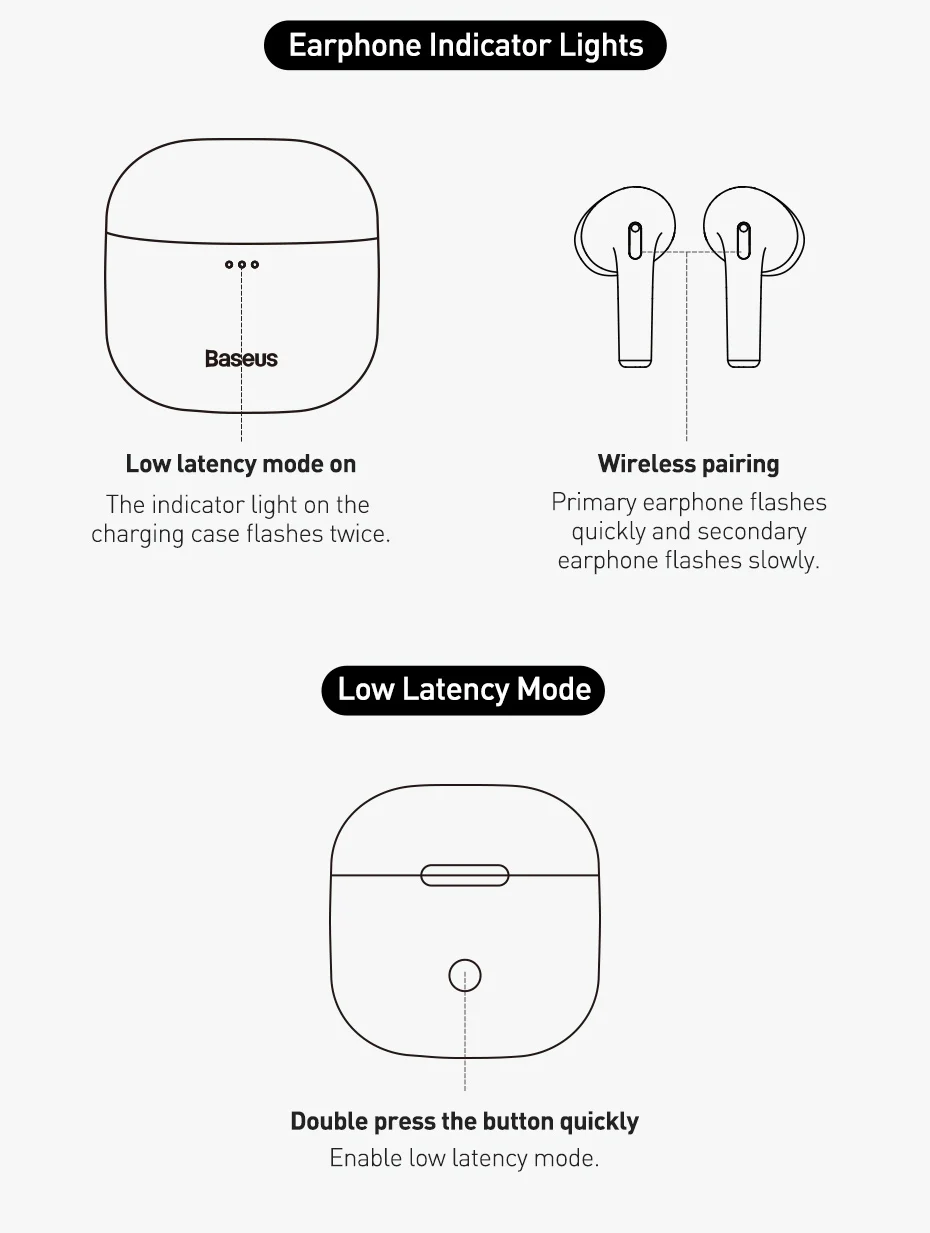 Earphone Indicator Lights

Baseus

Low latency mode on

The indicator light on the charging case flashes twice.

Wireless pairing

Primary earphone flashes quickly and secondary earphone flashes slowly.

Low Latency Mode

Double press the button quickly

Enable low latency mode.