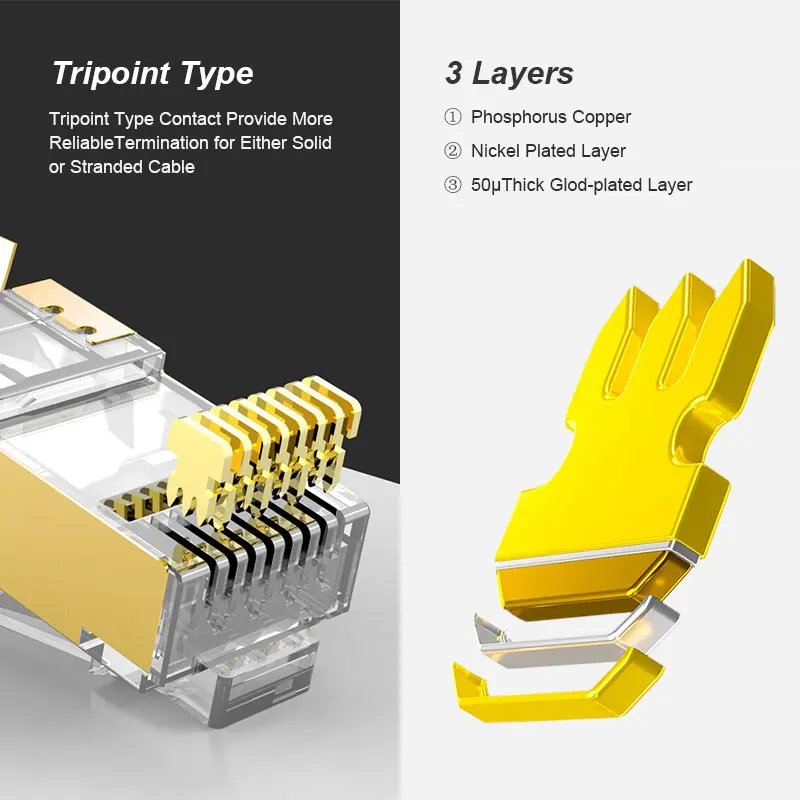 Tripoint Type

Tripoint Type Contact Provide More ReliableTermination for Either Solid or Stranded Cable

3 Layers

① Phosphorus Copper
② Nickel Plated Layer
③ 50μThick Glod-plated Layer