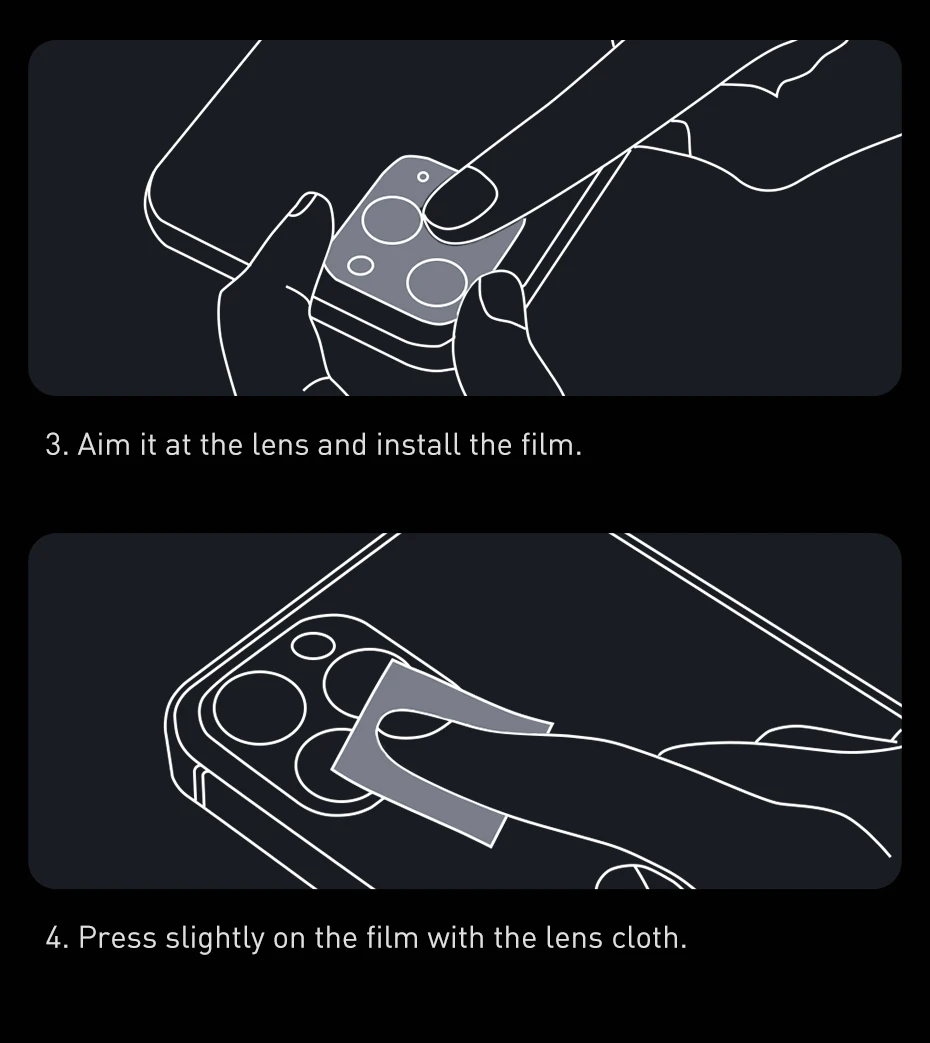 3. Aim it at the lens and install the film.

4. Press slightly on the film with the lens cloth.