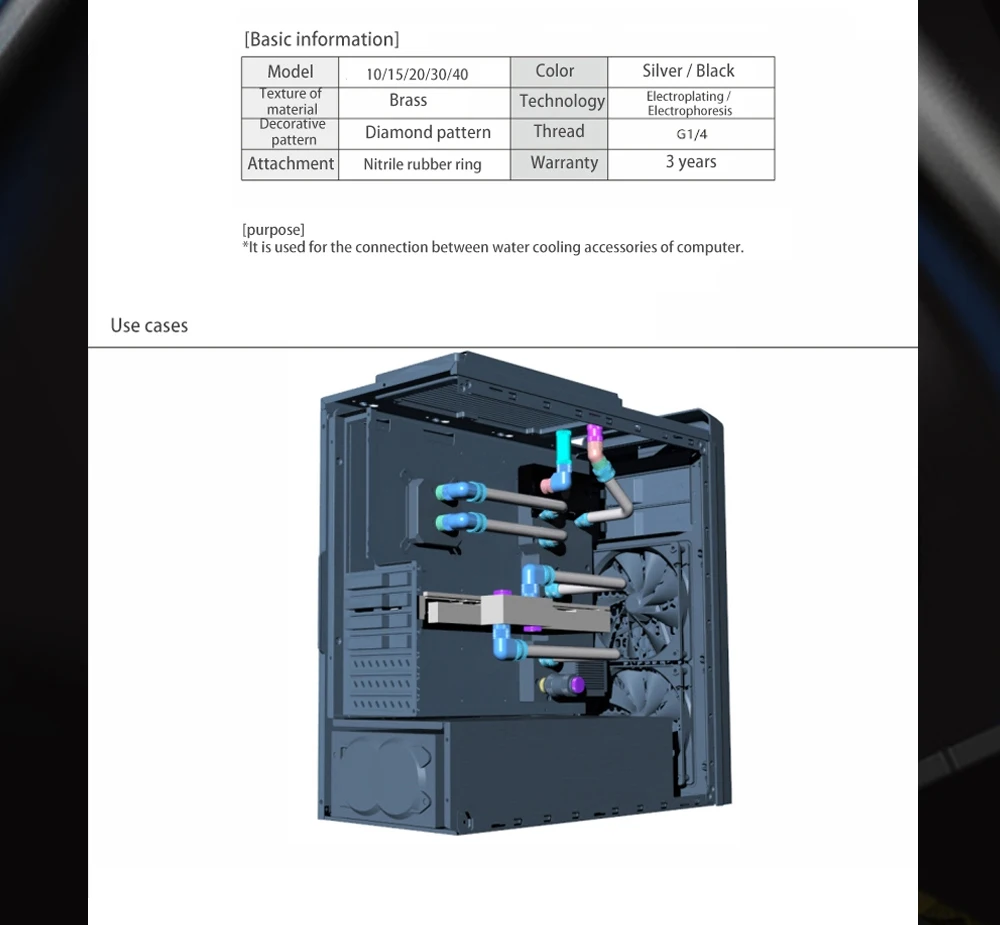 [Basic information]

| Model | 10/15/20/30/40 | Color | Silver / Black |
|---|---|---|---|
| Texture of material | Brass | Technology | Electroplating / Electrophoresis |
| Decorative pattern | Diamond pattern | Thread | G1/4 |
| Attachment | Nitrile rubber ring | Warranty | 3 years |

[purpose]
*It is used for the connection between water cooling accessories of computer.

Use cases