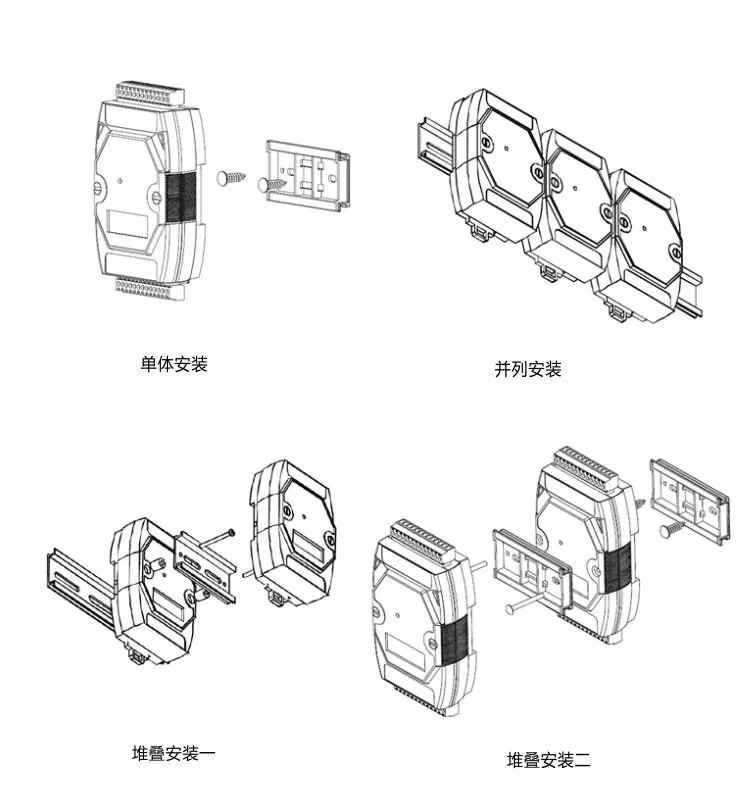 单体安装

并列安装

堆叠安装一

堆叠安装二