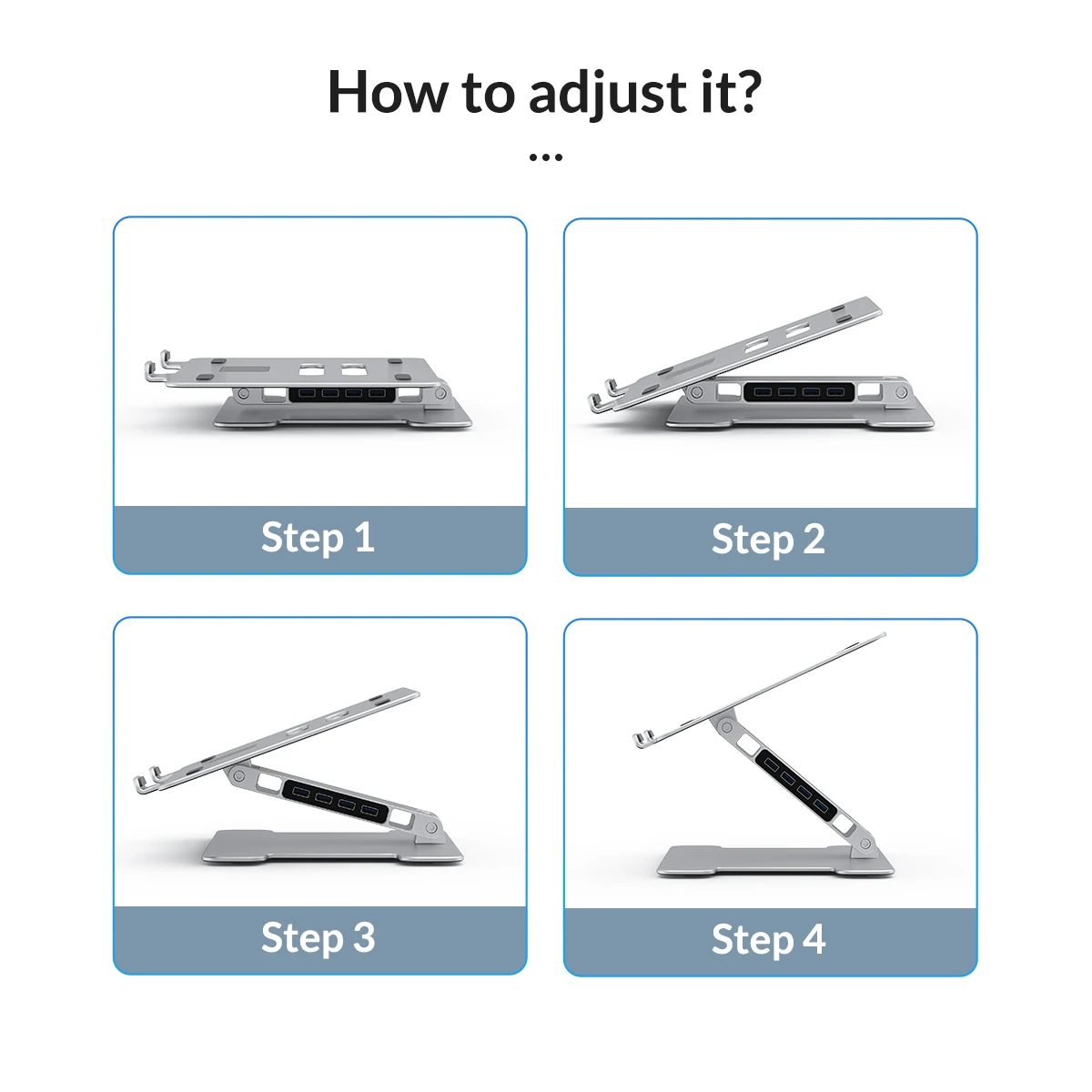 How to adjust it?

...

Step 1

Step 2

Step 3

Step 4